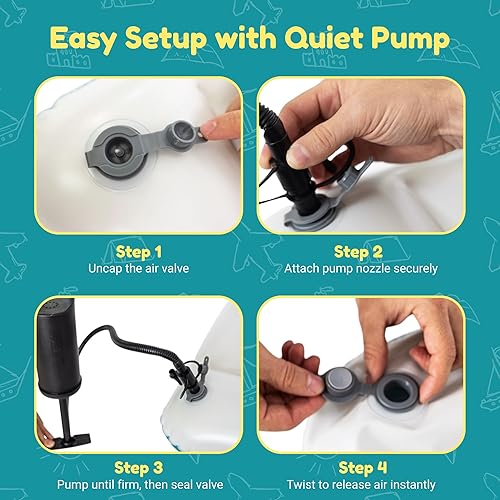 Easy Setup with Quiet Pump

Step 1
Uncap the air valve

Step 2
Attach pump nozzle securely

Step 3
Pump until firm, then seal valve

Step 4
Twist to release air instantly