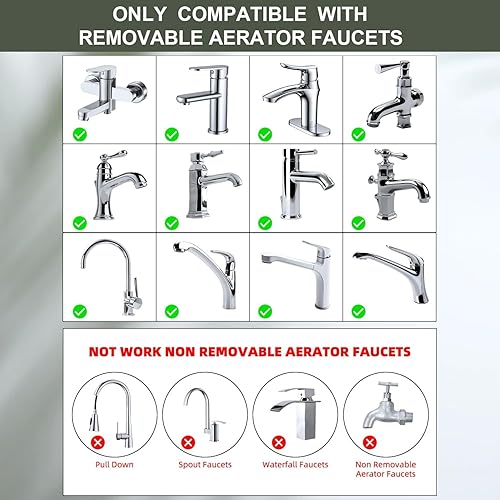 ONLY COMPATIBLE WITH REMOVABLE AERATOR FAUCETS

NOT WORK NON REMOVABLE AERATOR FAUCETS

Pull Down

Spout Faucets

Waterfall Faucets

Non Removable Aerator Faucets