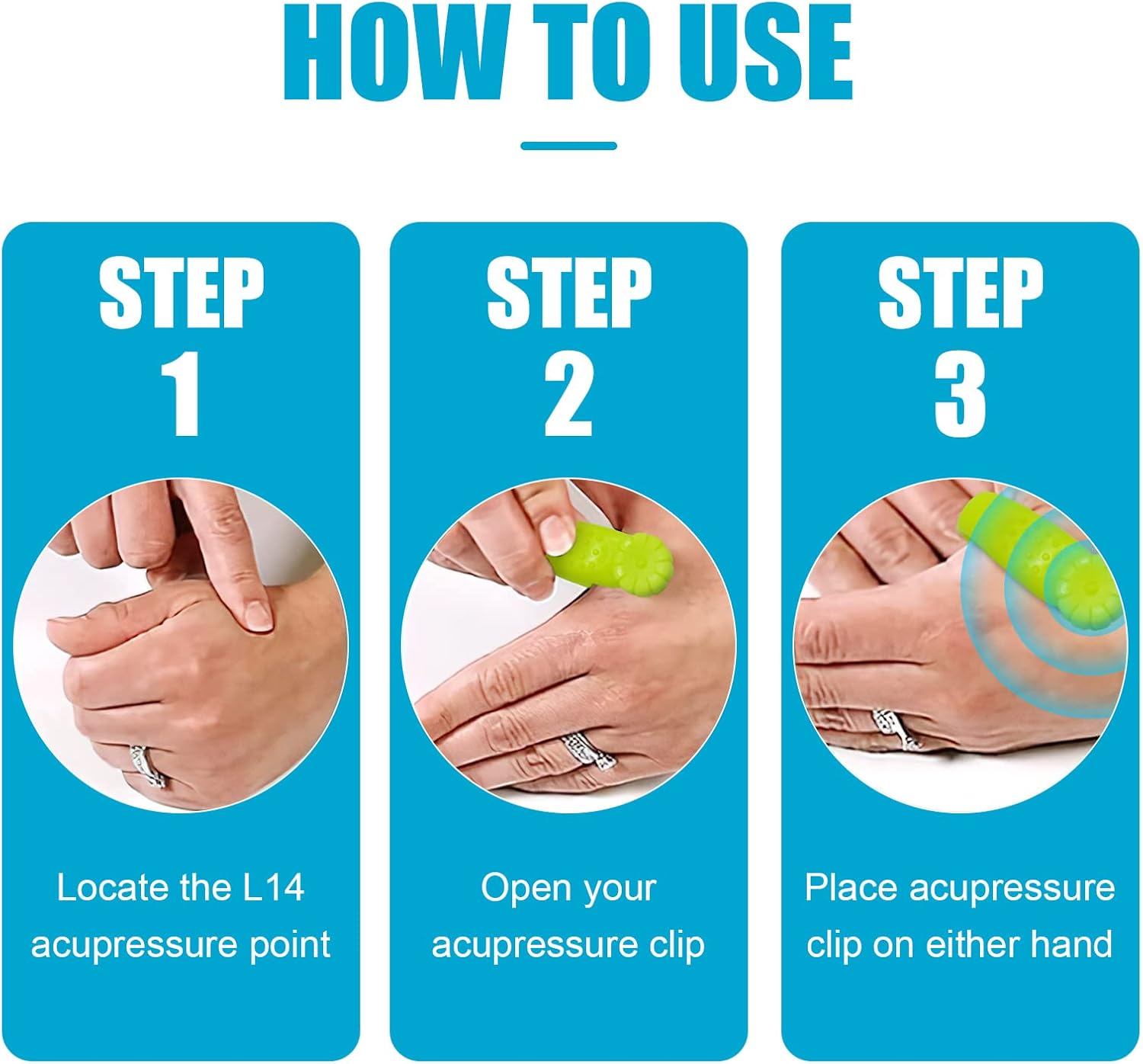 HOW TO USE

STEP 1

Locate the L14 acupressure point

STEP 2

Open your acupressure clip

STEP 3

Place acupressure clip on either hand