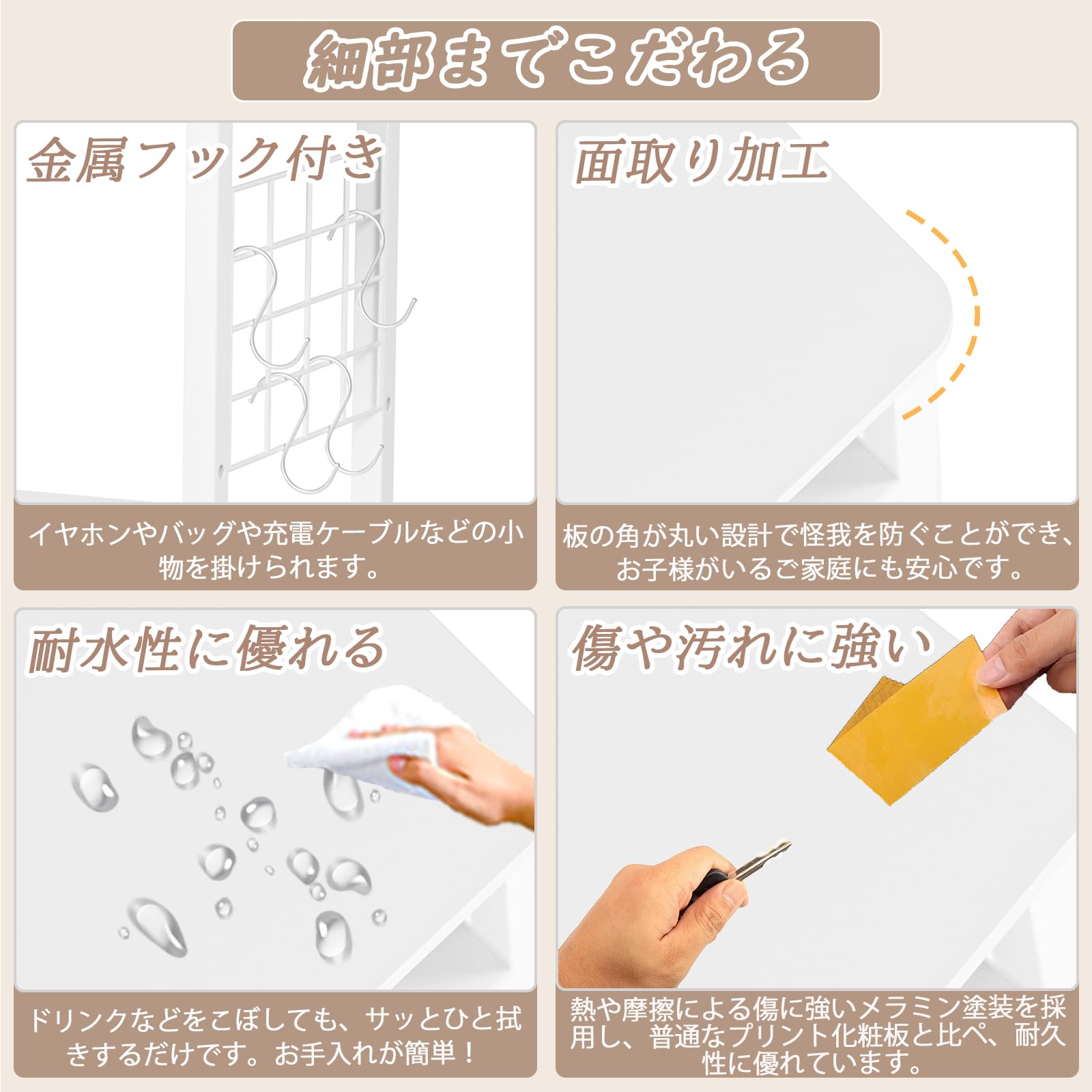 細部までこだわる

金属フック付き

イヤホンやバッグや充電ケーブルなどの小物を掛けられます。

面取り加工

板の角が丸い設計で怪我を防ぐことができ、お子様がいるご家庭にも安心です。

耐水性に優れる

ドリンクなどをこぼしても、サッとひと拭きするだけです。お手入れが簡単！

傷や汚れに強い

熱や摩擦による傷に強いメラミン塗装を採用し、普通なプリント化粧板と比べ、耐久性に優れています。