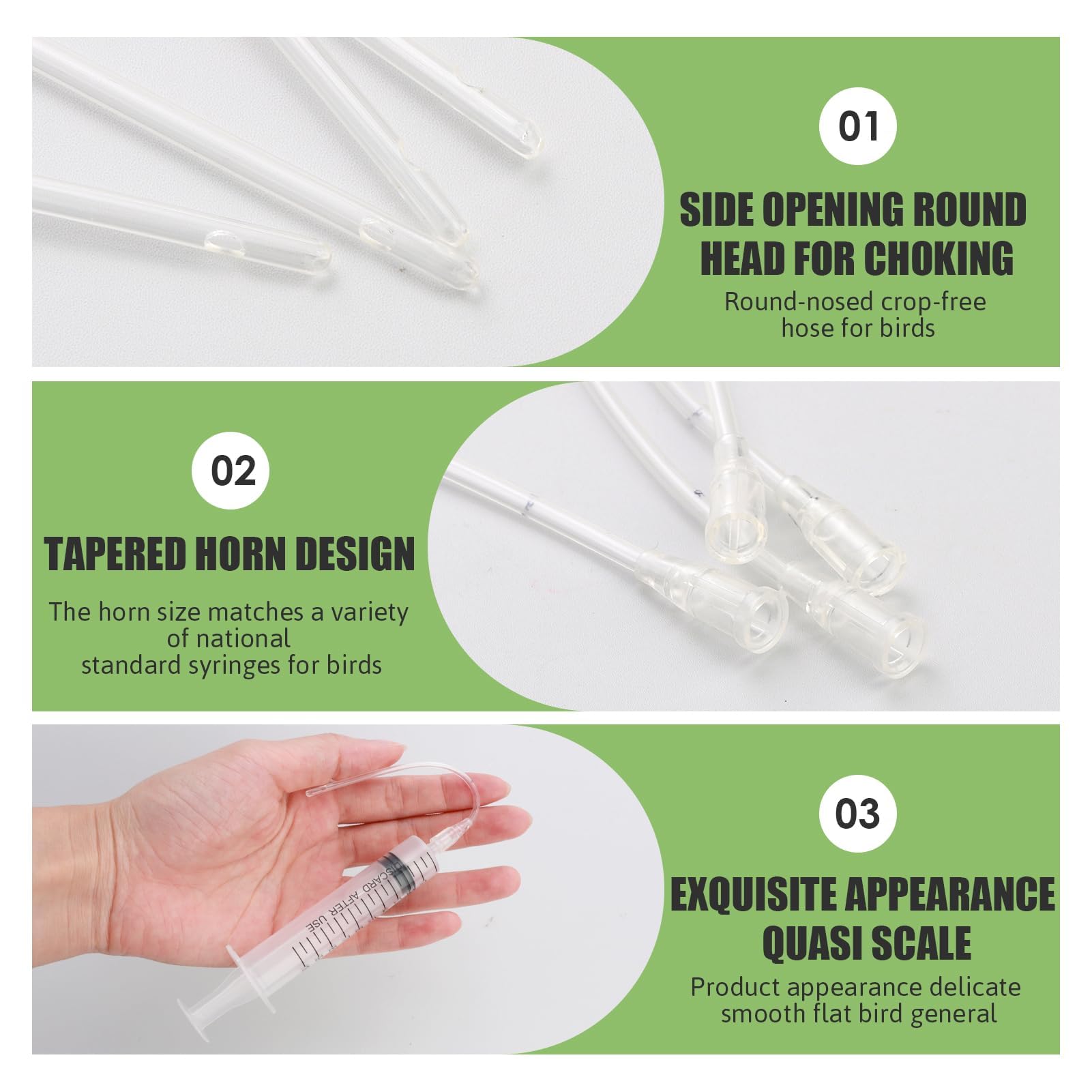 01

SIDE OPENING ROUND HEAD FOR CHOKING

Round-nosed crop-free hose for birds

02

TAPERED HORN DESIGN

The horn size matches a variety of national standard syringes for birds

DISCARD AFTER USE

03

EXQUISITE APPEARANCE QUASI SCALE

Product appearance delicate smooth flat bird general