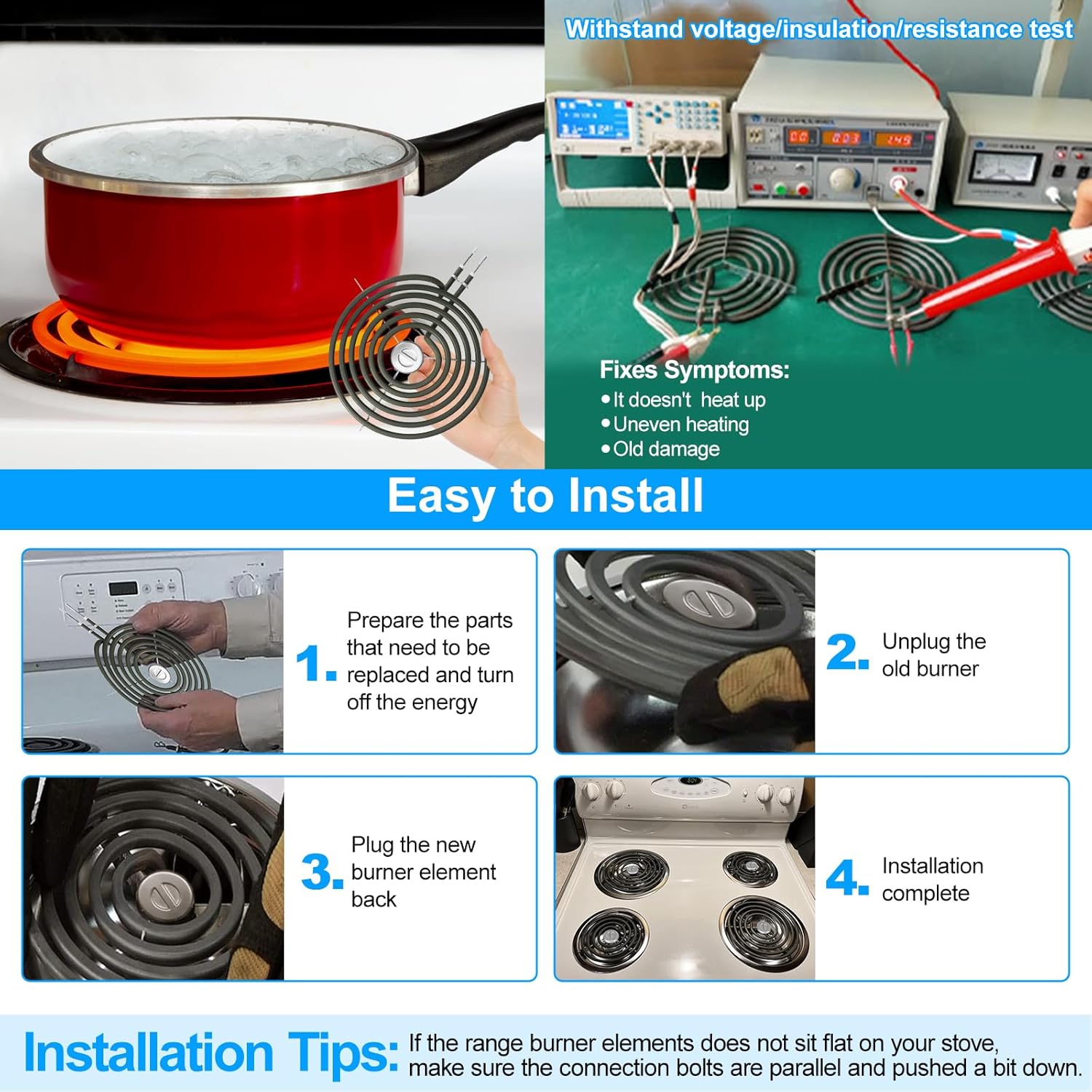 Withstand voltage/insulation/resistance test

Fixes Symptoms:
• It doesn't heat up
• Uneven heating
• Old damage

Easy to Install

1. Prepare the parts that need to be replaced and turn off the energy

2. Unplug the old burner

3. Plug the new burner element back

4. Installation complete

Installation Tips: If the range burner elements does not sit flat on your stove, make sure the connection bolts are parallel and pushed a bit down.