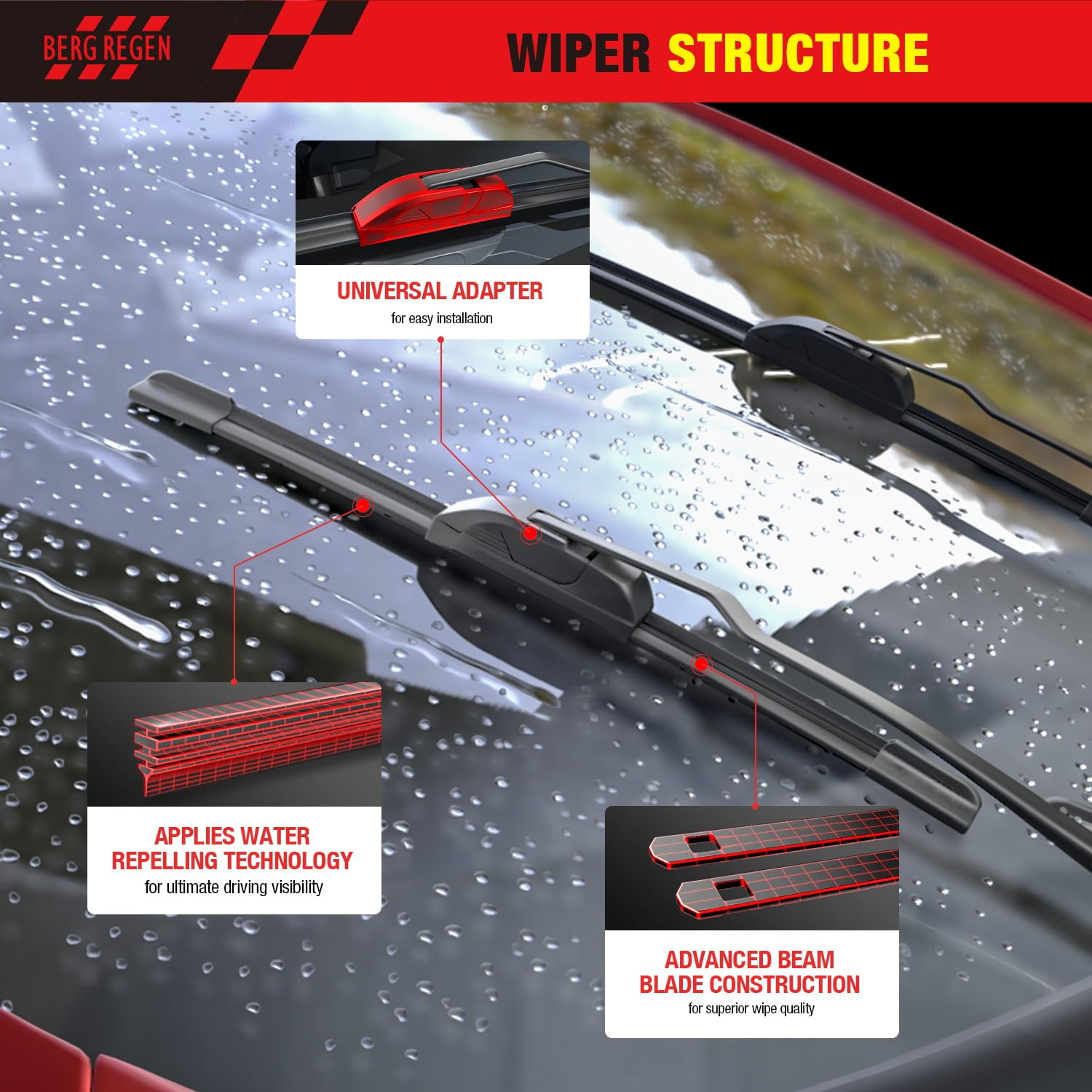 BERG REGEN

WIPER STRUCTURE

UNIVERSAL ADAPTER
for easy installation

APPLIES WATER REPELLING TECHNOLOGY
for ultimate driving visibility

ADVANCED BEAM BLADE CONSTRUCTION
for superior wipe quality