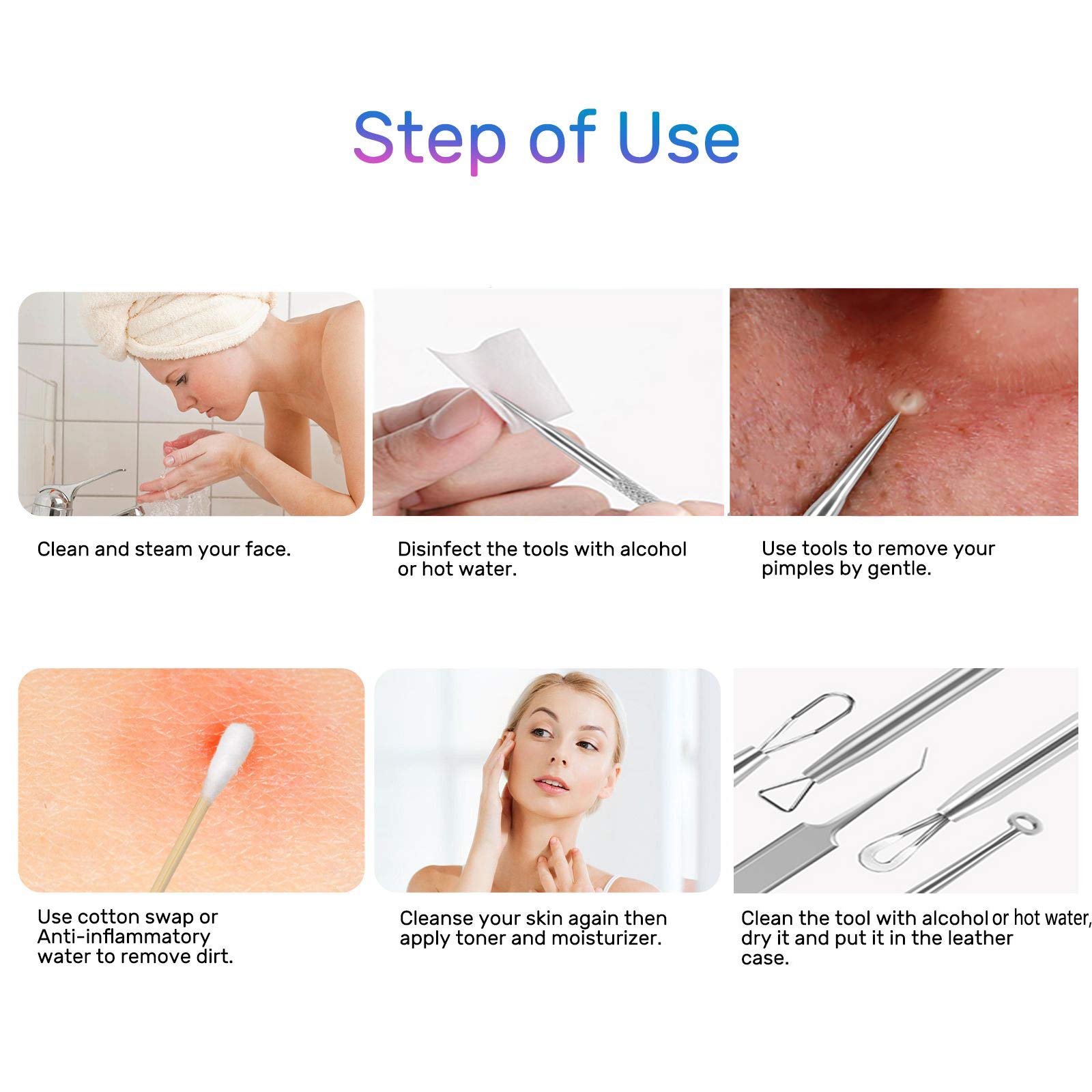 Step of Use

Clean and steam your face.

Disinfect the tools with alcohol or hot water.

Use tools to remove your pimples by gentle.

Use cotton swap or Anti-inflammatory water to remove dirt.

Cleanse your skin again then apply toner and moisturizer.

Clean the tool with alcohol or hot water, dry it and put it in the leather case.