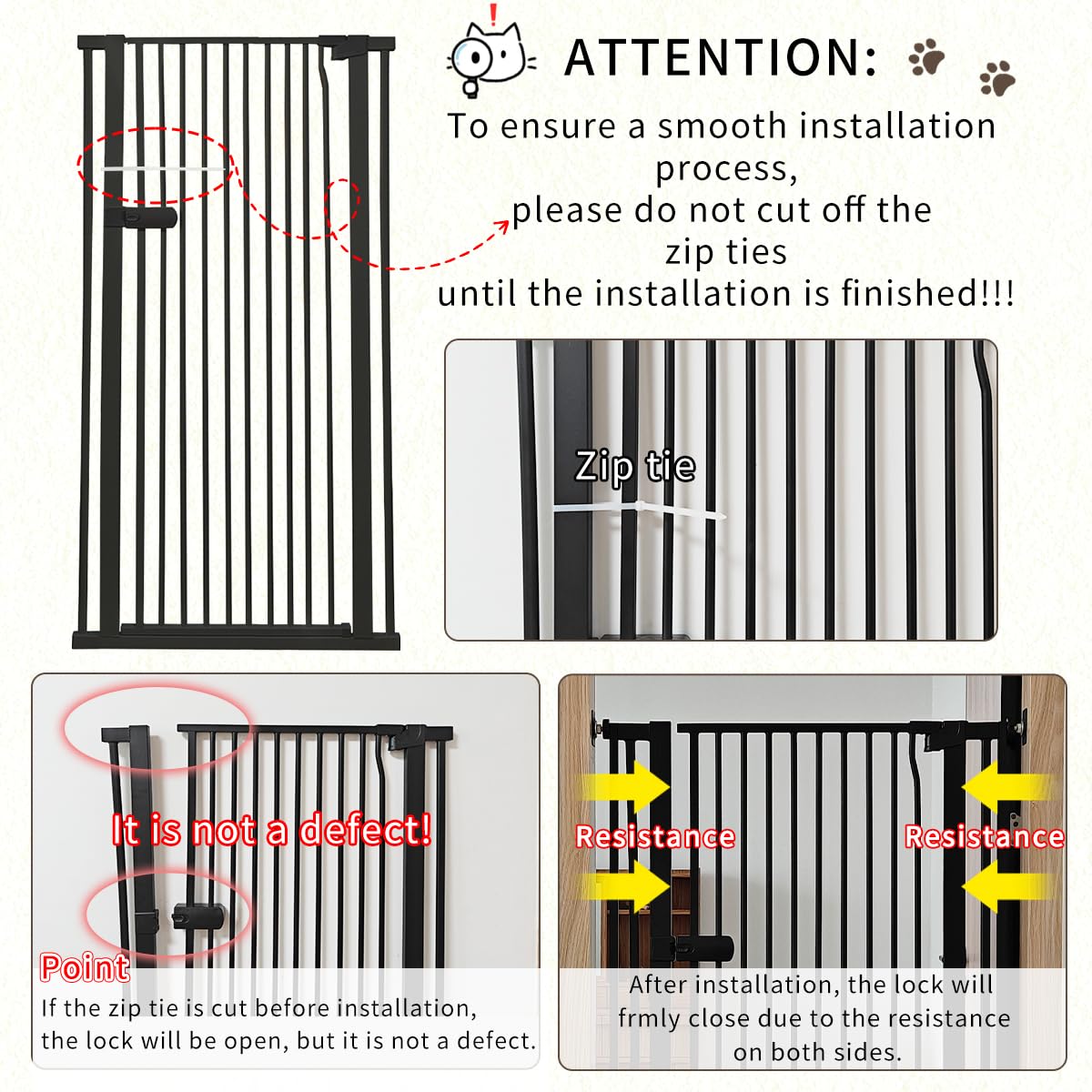 ATTENTION:

To ensure a smooth installation process, please do not cut off the zip ties until the installation is finished!!!

Zip tie

It is not a defect!

Point
If the zip tie is cut before installation, the lock will be open, but it is not a defect.

Resistance

Resistance

After installation, the lock will frmly close due to the resistance on both sides.