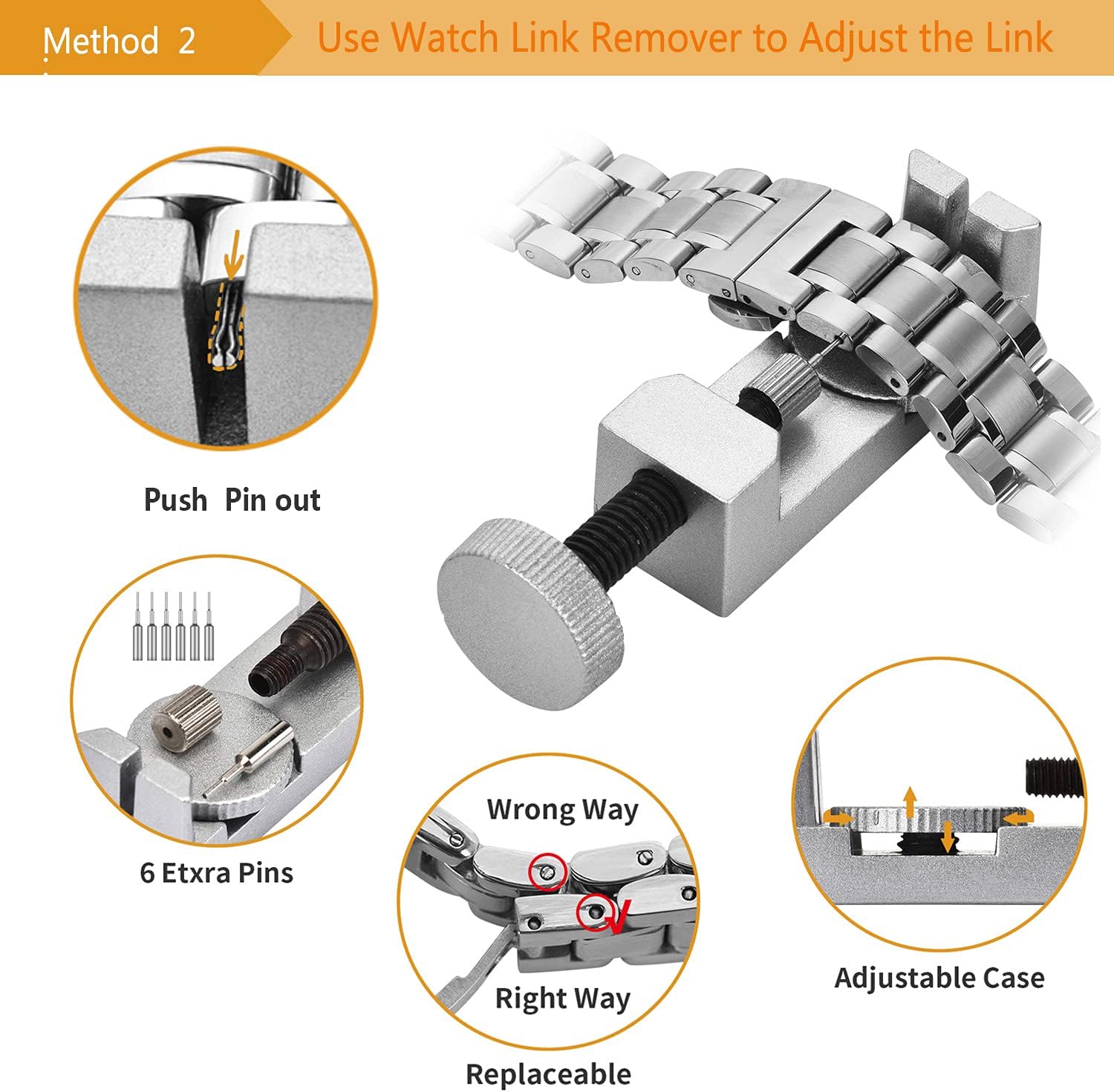 Method 2

Use Watch Link Remover to Adjust the Link

Push Pin out

6 Etxra Pins

Wrong Way

Right Way

Replaceable

Adjustable Case