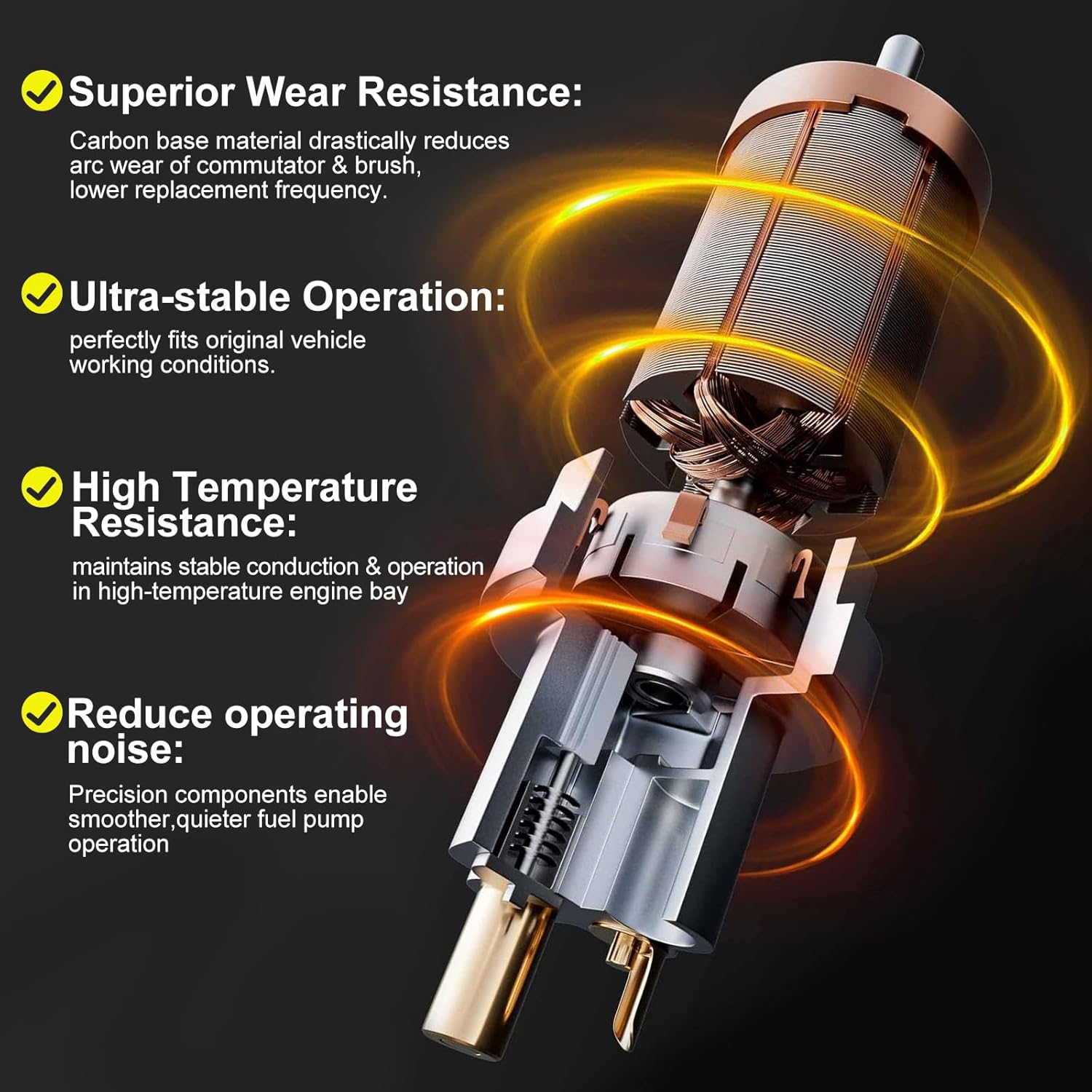 Superior Wear Resistance:

Carbon base material drastically reduces arc wear of commutator & brush, lower replacement frequency.

Ultra-stable Operation:

perfectly fits original vehicle working conditions.

High Temperature Resistance:

maintains stable conduction & operation in high-temperature engine bay

Reduce operating noise:

Precision components enable smoother,quieter fuel pump operation