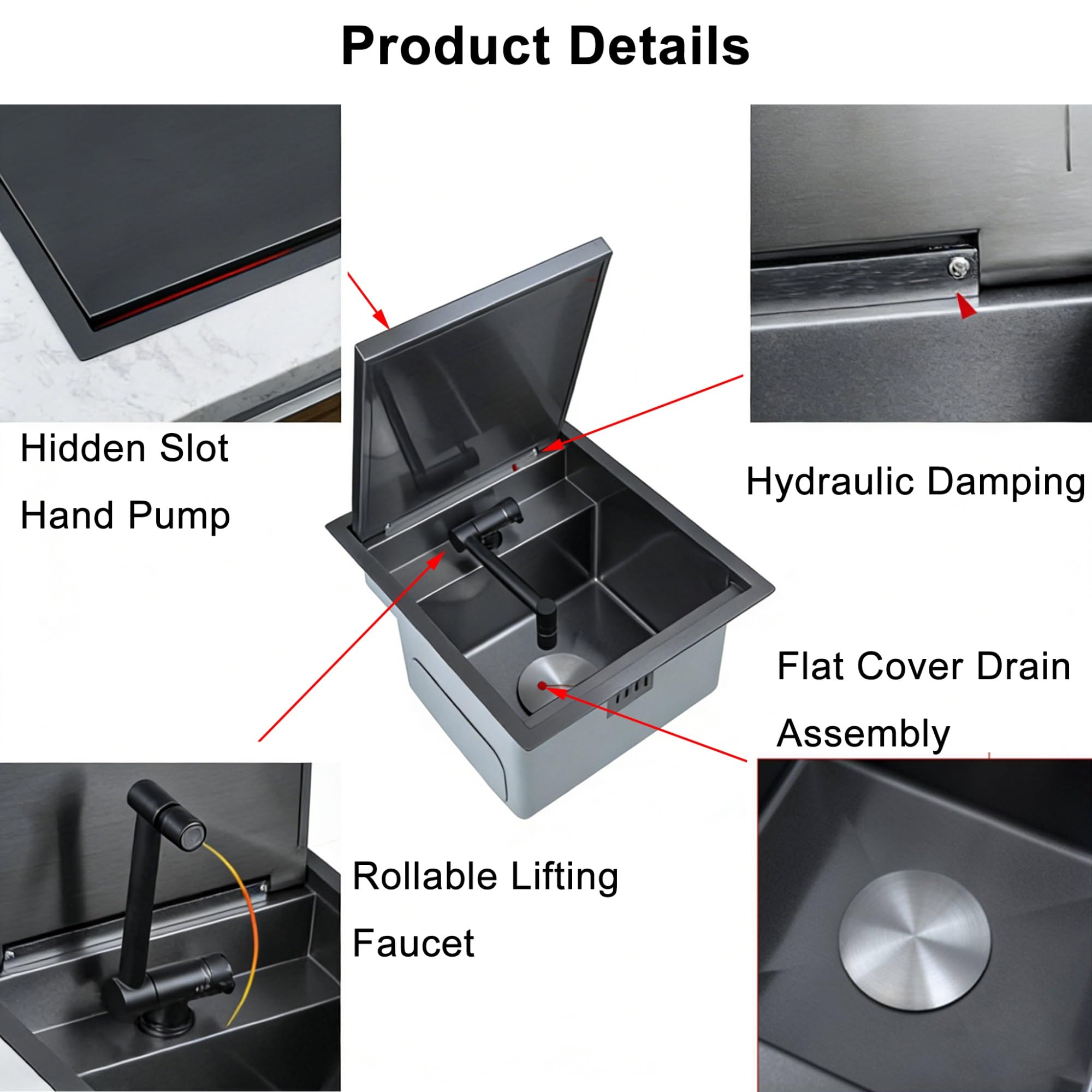 Product Details

Hidden Slot
Hand Pump

Hydraulic Damping

Flat Cover Drain
Assembly

Rollable Lifting
Faucet