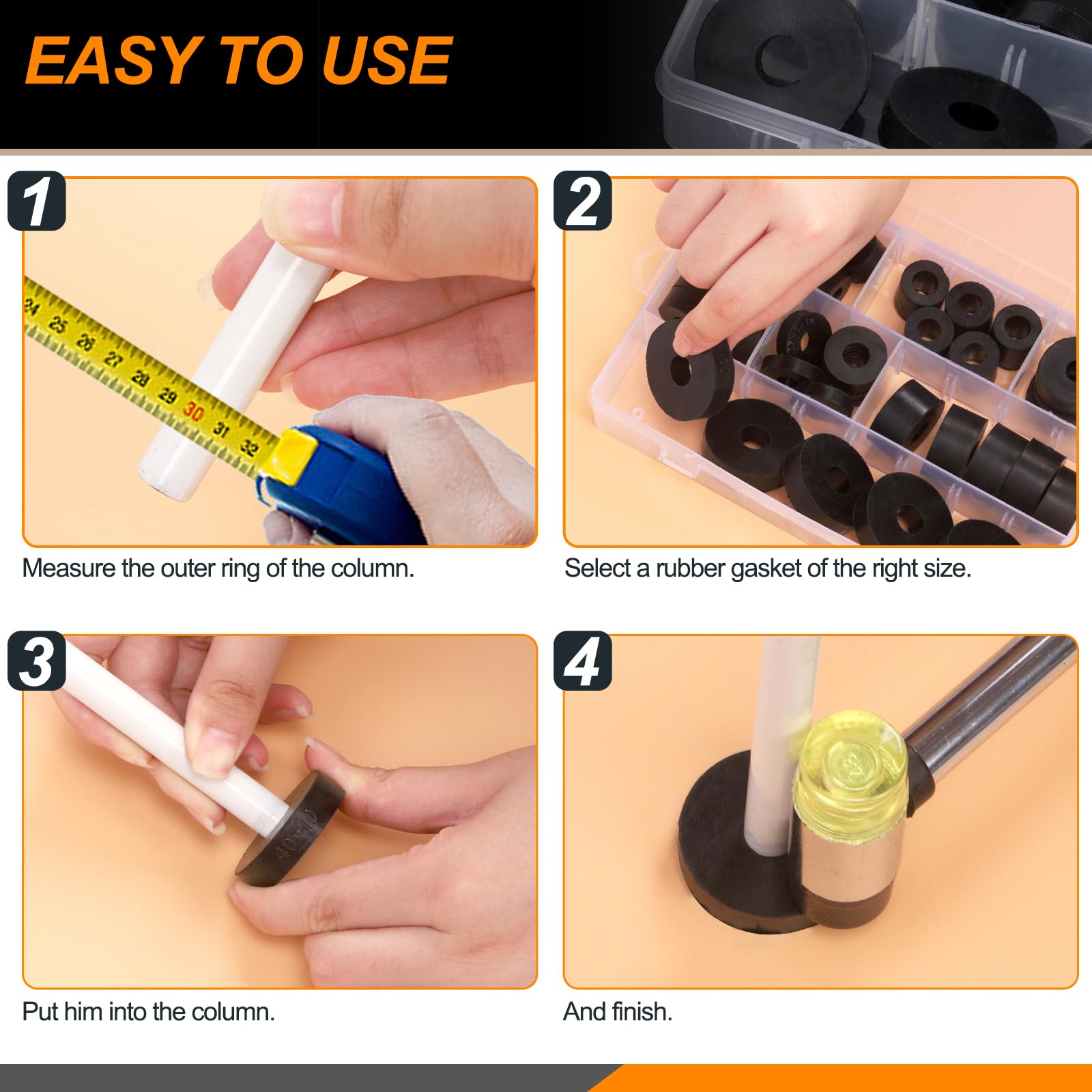 EASY TO USE

1

24 25 26 27 28 29 30 31 32

Measure the outer ring of the column.

2

Select a rubber gasket of the right size.

3

40x10

Put him into the column.

4

And finish.