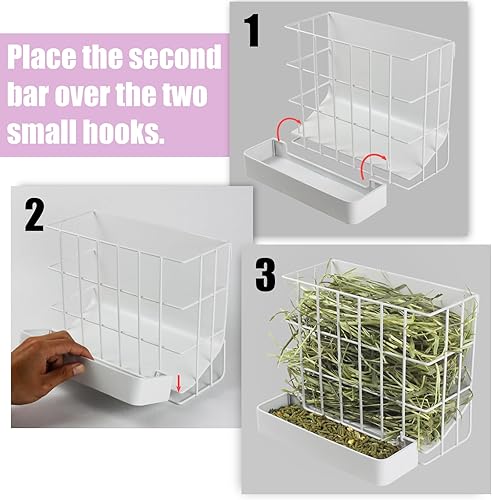 Place the second bar over the two small hooks.

1

2

3