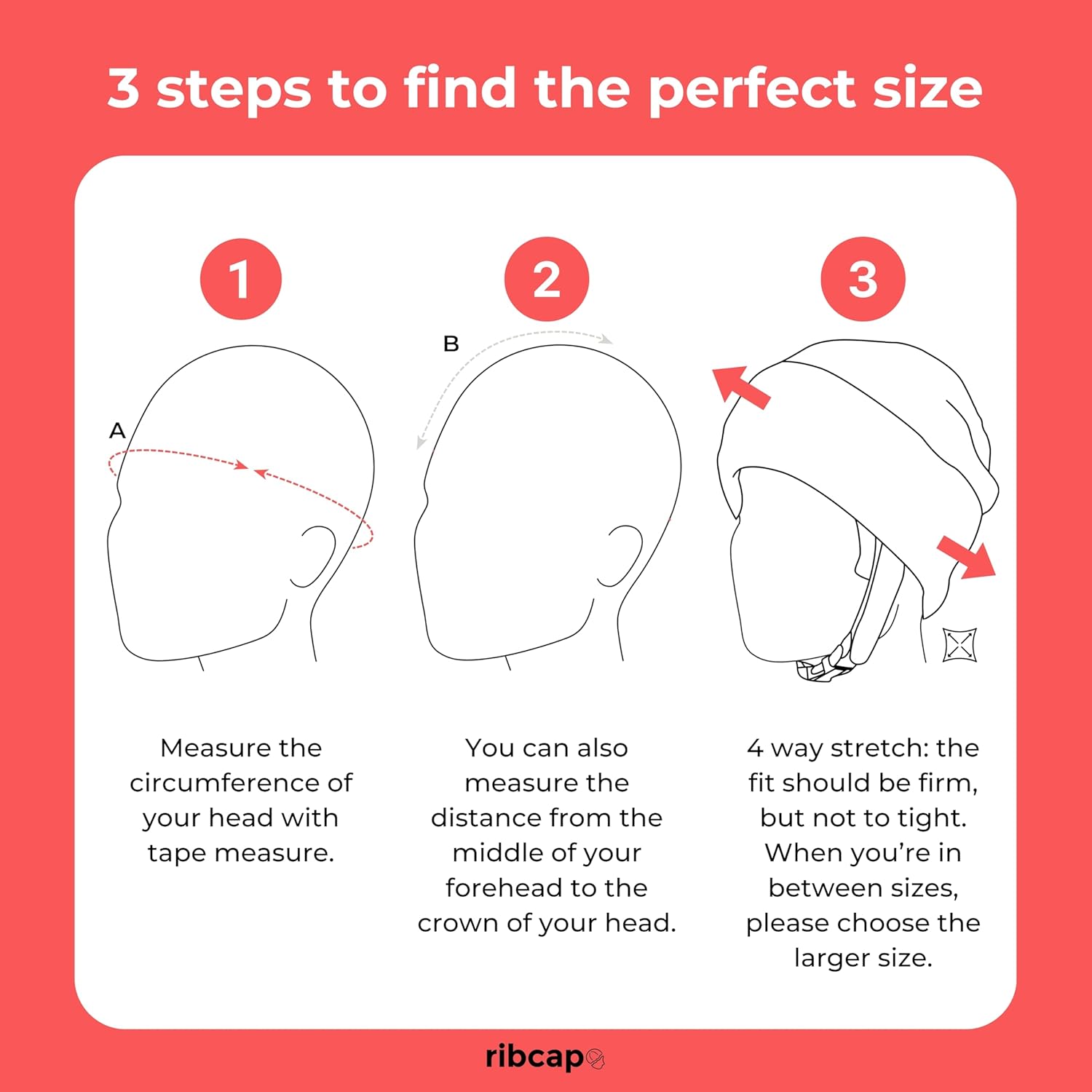 3 steps to find the perfect size

1

A

Measure the circumference of your head with tape measure.

2

B

You can also measure the distance from the middle of your forehead to the crown of your head.

3

4 way stretch: the fit should be firm, but not to tight. When you're in between sizes, please choose the larger size.

ribcap