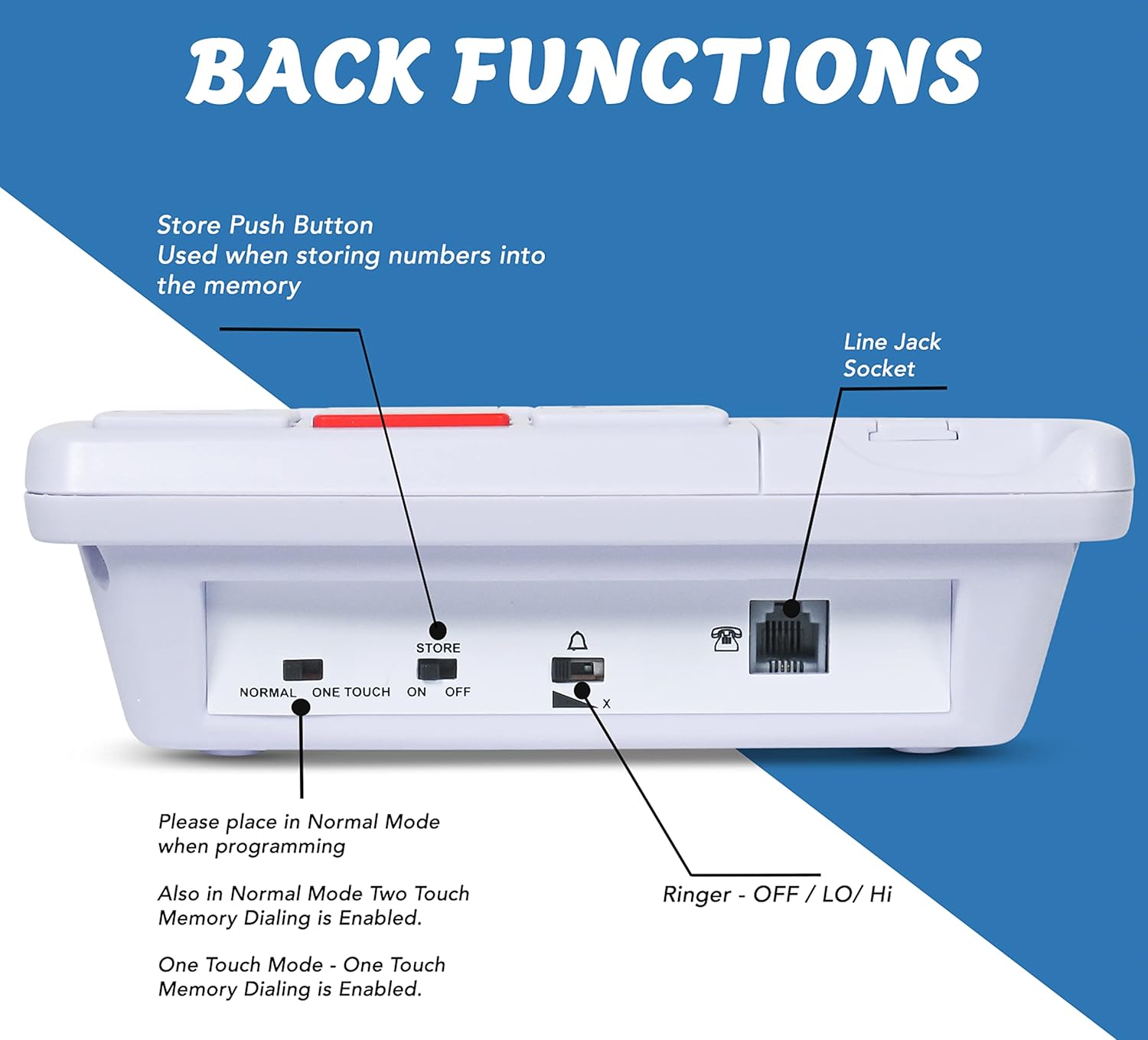 BACK FUNCTIONS

Store Push Button
Used when storing numbers into the memory

Line Jack Socket

STORE

NORMAL ONE TOUCH ON OFF

X

Please place in Normal Mode when programming

Also in Normal Mode Two Touch Memory Dialing is Enabled.

One Touch Mode - One Touch Memory Dialing is Enabled.

Ringer - OFF / LO/ Hi