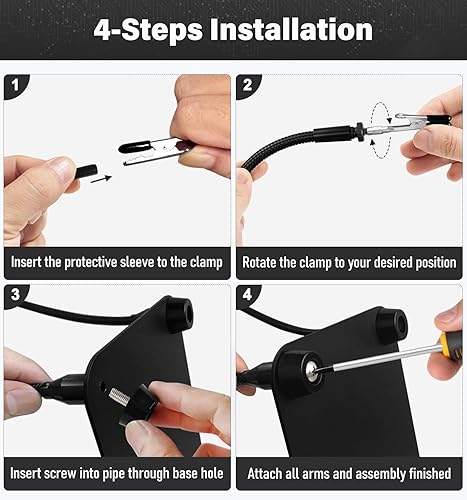 4-Steps Installation

1

Insert the protective sleeve to the clamp

2

Rotate the clamp to your desired position

3

Insert screw into pipe through base hole

4

Attach all arms and assembly finished