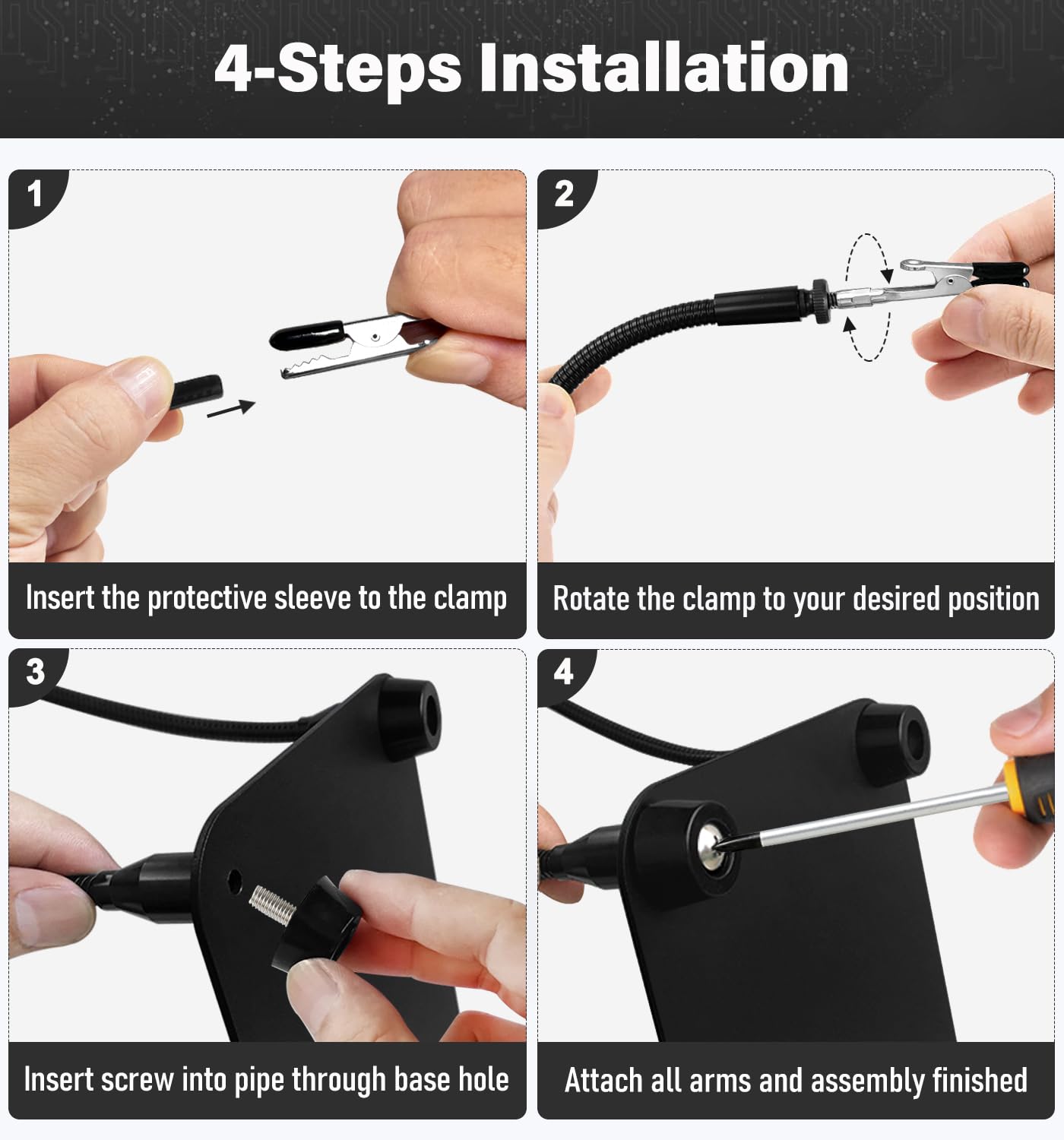 4-Steps Installation

1

Insert the protective sleeve to the clamp

2

Rotate the clamp to your desired position

3

Insert screw into pipe through base hole

4

Attach all arms and assembly finished