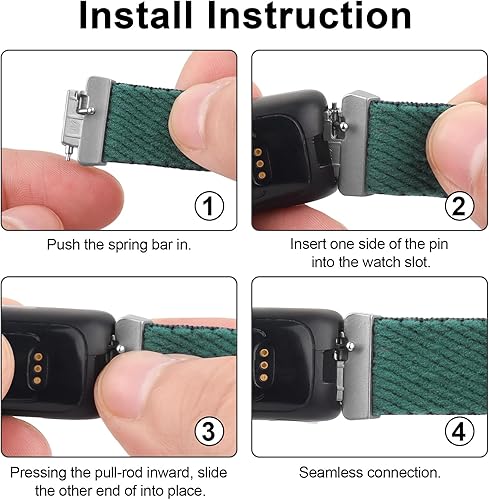 Install Instruction

1

Push the spring bar in.

2

Insert one side of the pin into the watch slot.

3

Pressing the pull-rod inward, slide the other end of into place.

4

Seamless connection.