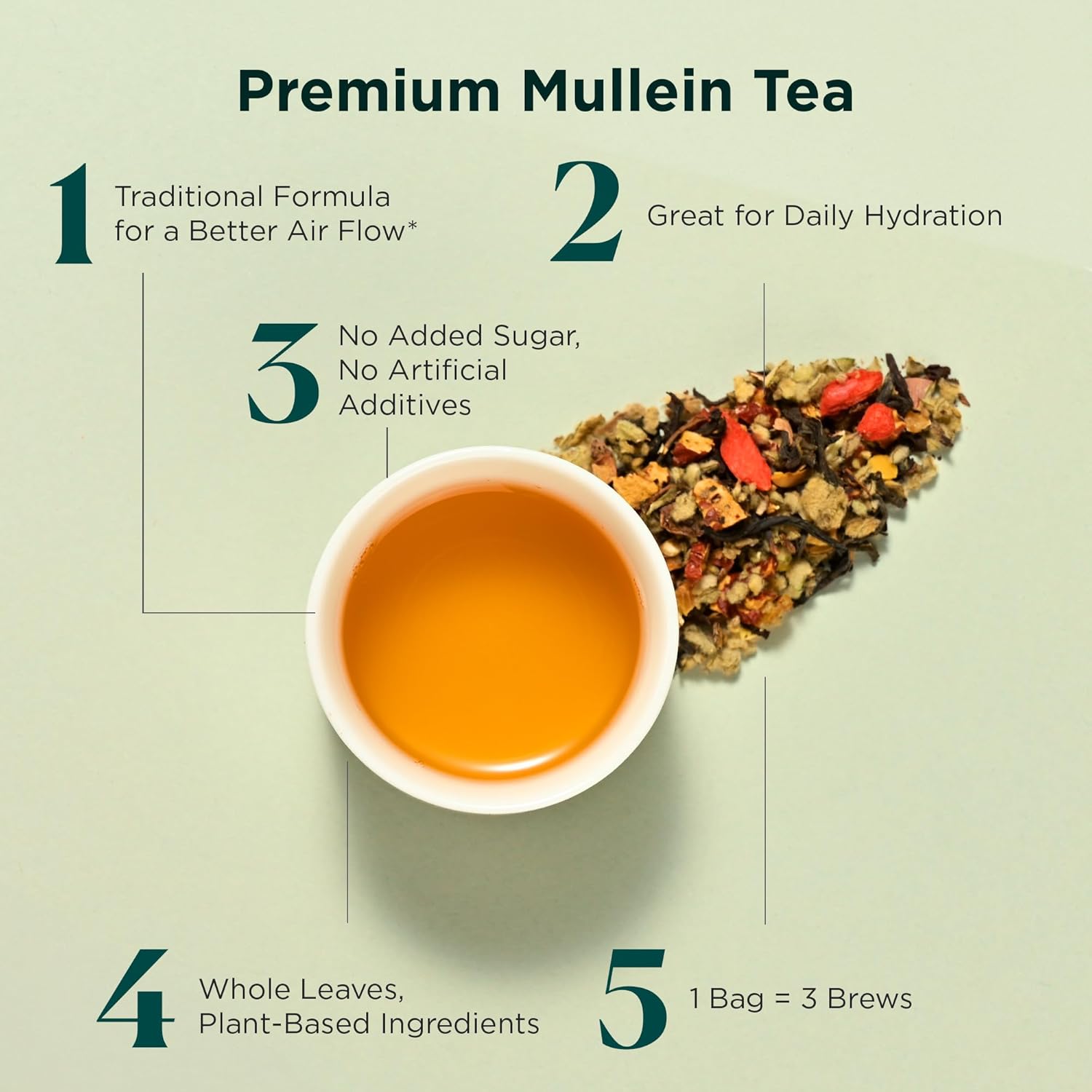 Premium Mullein Tea

1 Traditional Formula for a Better Air Flow*

2 Great for Daily Hydration

3 No Added Sugar, No Artificial Additives

4 Whole Leaves, Plant-Based Ingredients

5 1 Bag = 3 Brews