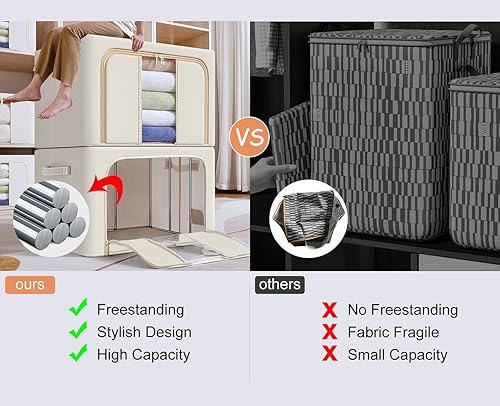 VS

ours

Freestanding
Stylish Design
High Capacity

others

No Freestanding
Fabric Fragile
Small Capacity