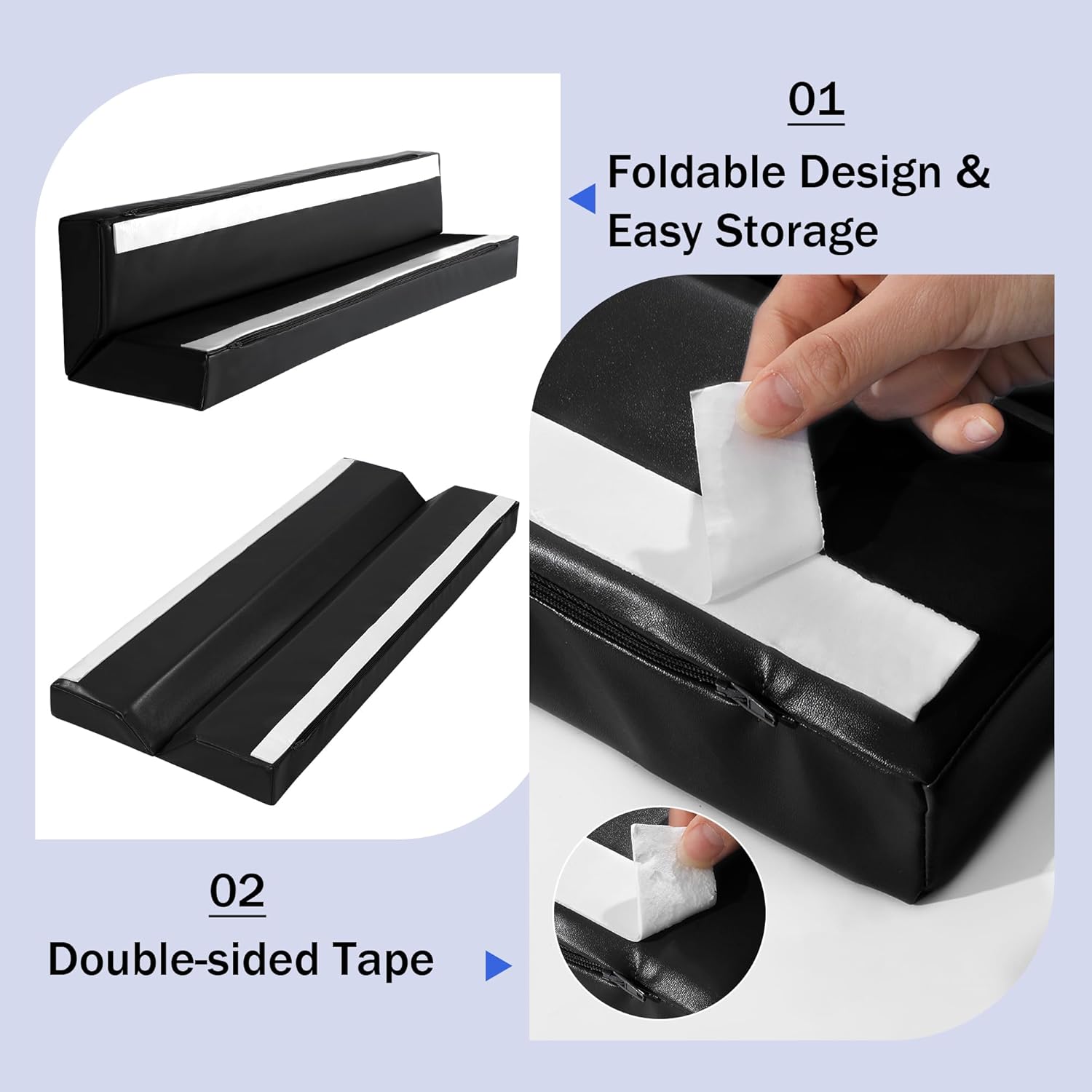 01

Foldable Design & Easy Storage

02

Double-sided Tape