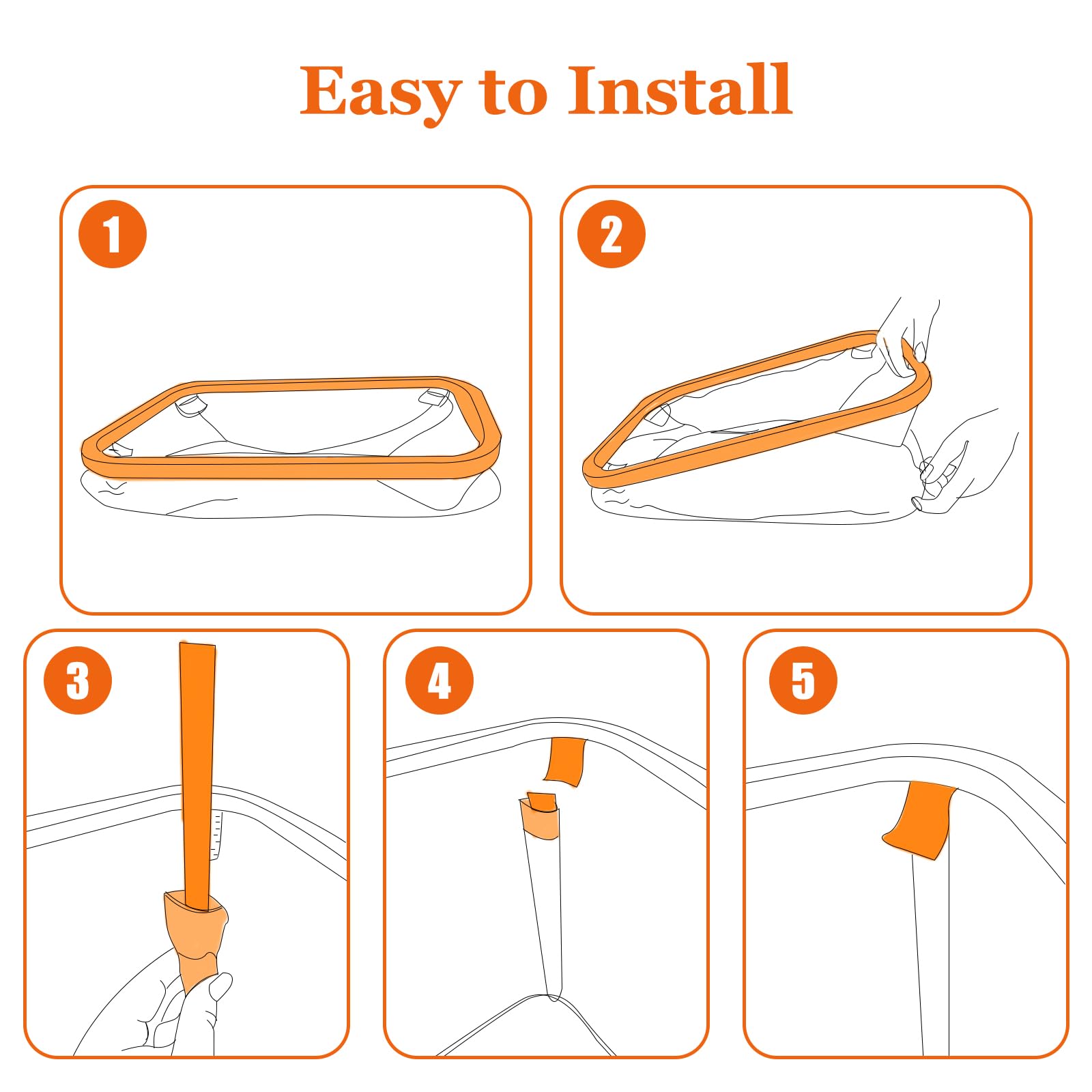 Easy to Install

1

2

3

4

5