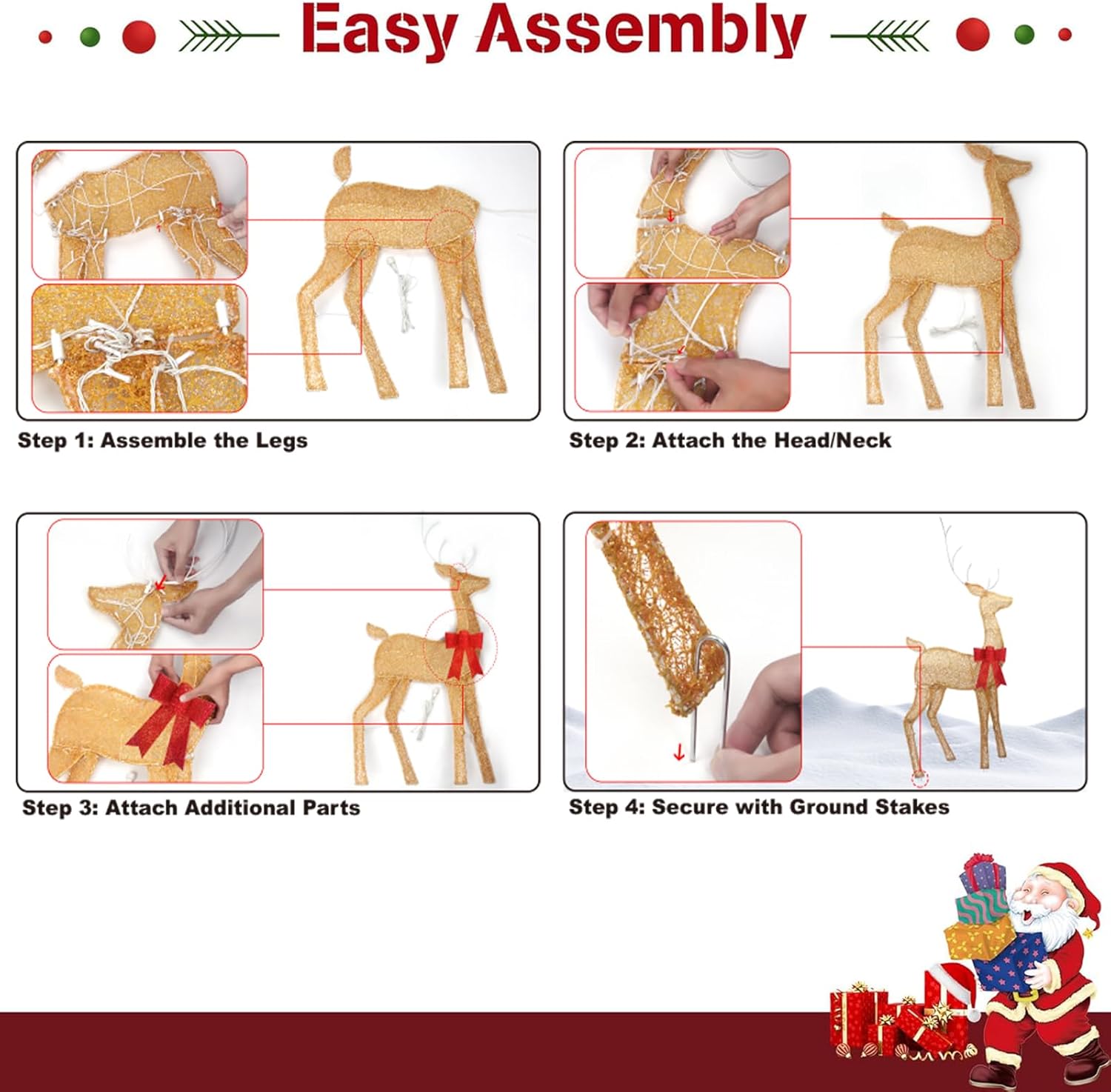 Easy Assembly

Step 1: Assemble the Legs

Step 2: Attach the Head/Neck

Step 3: Attach Additional Parts

Step 4: Secure with Ground Stakes