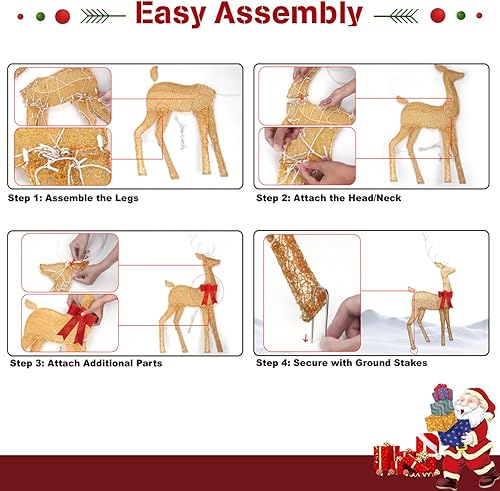 Easy Assembly

Step 1: Assemble the Legs

Step 2: Attach the Head/Neck

Step 3: Attach Additional Parts

Step 4: Secure with Ground Stakes