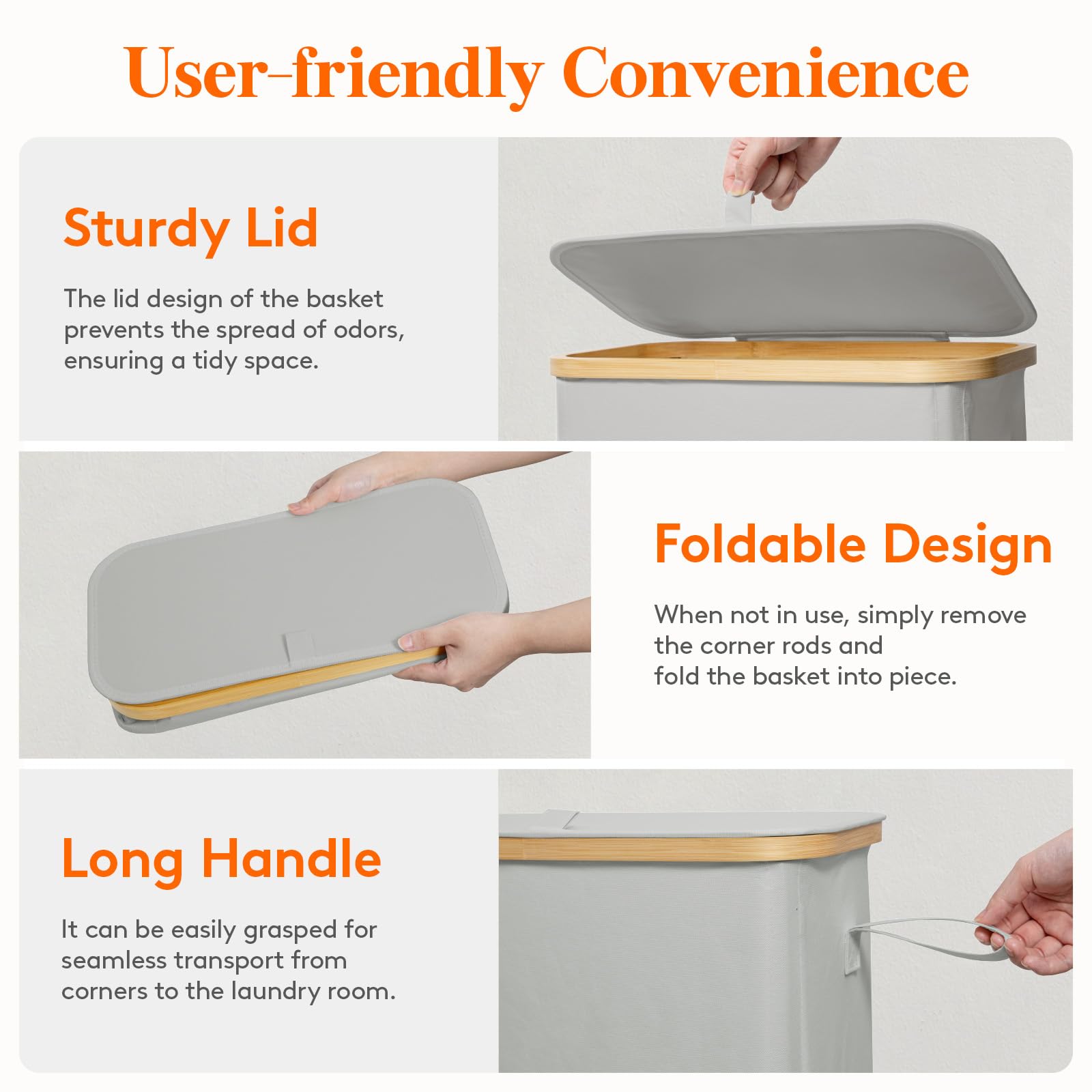 User-friendly Convenience

Sturdy Lid

The lid design of the basket prevents the spread of odors, ensuring a tidy space.

Foldable Design

When not in use, simply remove the corner rods and fold the basket into piece.

Long Handle

It can be easily grasped for seamless transport from corners to the laundry room.