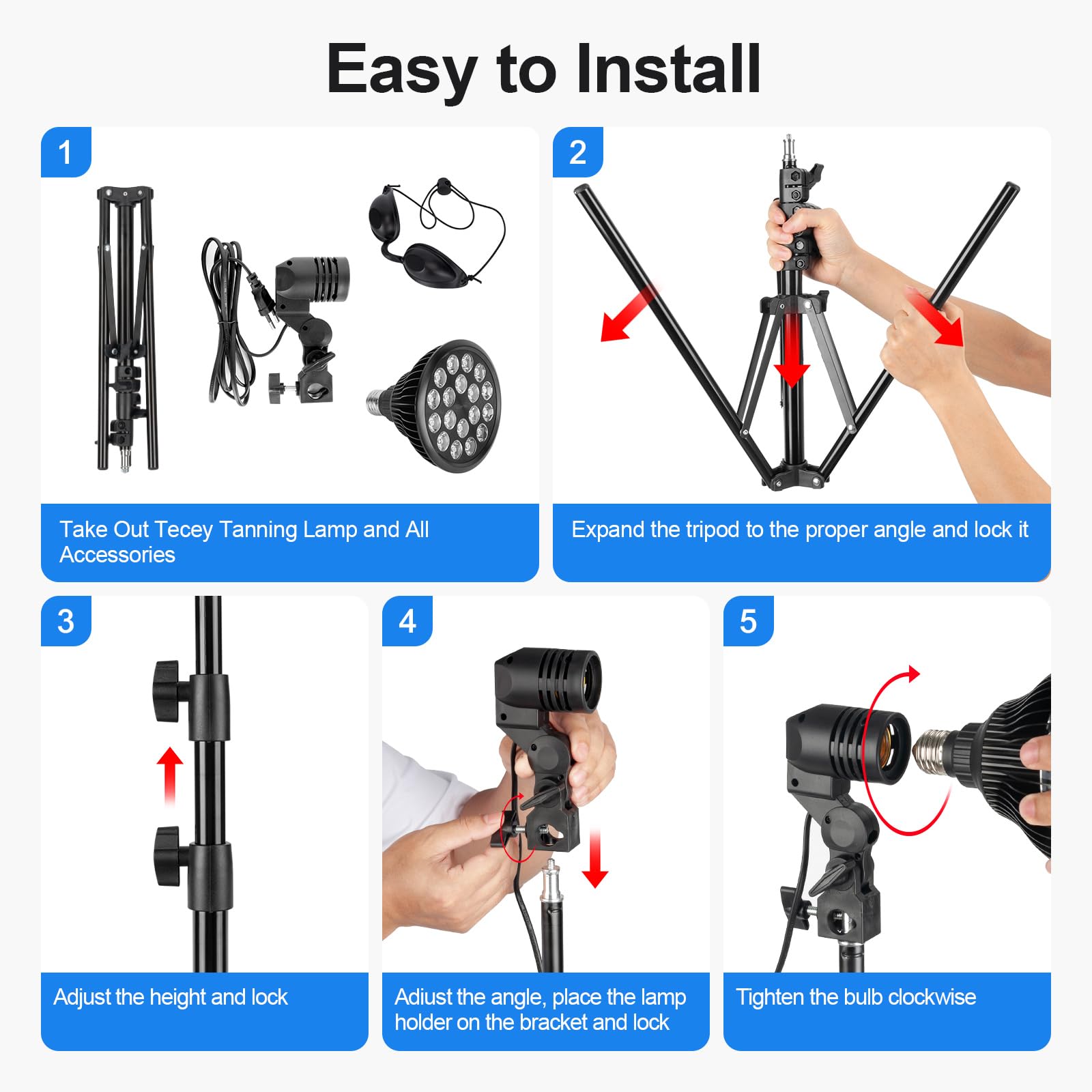 Easy to Install

1

Take Out Tecey Tanning Lamp and All Accessories

2

Expand the tripod to the proper angle and lock it

3

Adjust the height and lock

4

Adiust the angle, place the lamp holder on the bracket and lock

5

Tighten the bulb clockwise