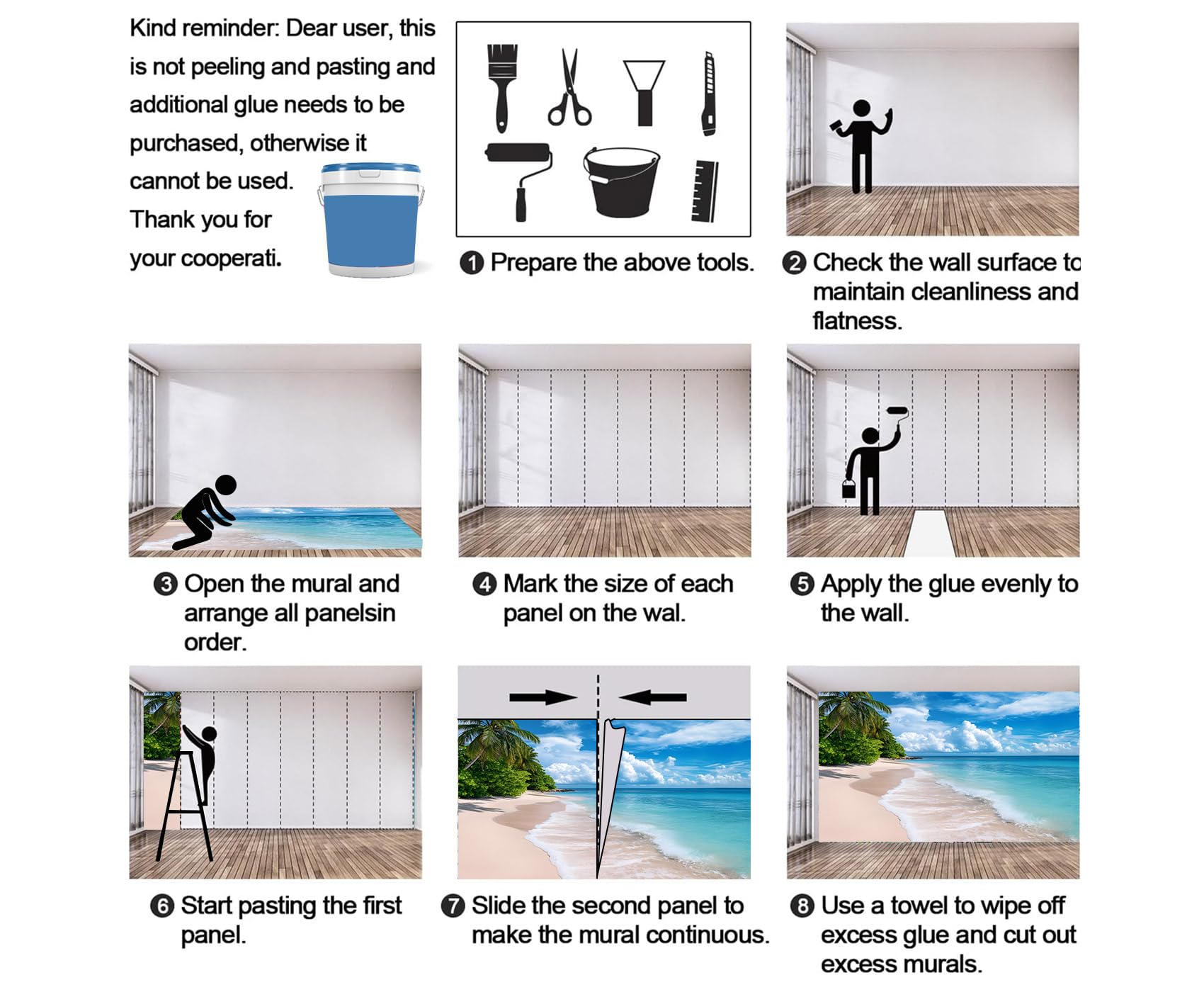 Kind reminder: Dear user, this is not peeling and pasting and additional glue needs to be purchased, otherwise it cannot be used. Thank you for your cooperati.

❶ Prepare the above tools.

❷ Check the wall surface to maintain cleanliness and flatness.

❸ Open the mural and arrange all panelsin order.

❹ Mark the size of each panel on the wal.

❺ Apply the glue evenly to the wall.

❻ Start pasting the first panel.

❼ Slide the second panel to make the mural continuous.

❽ Use a towel to wipe off excess glue and cut out excess murals.