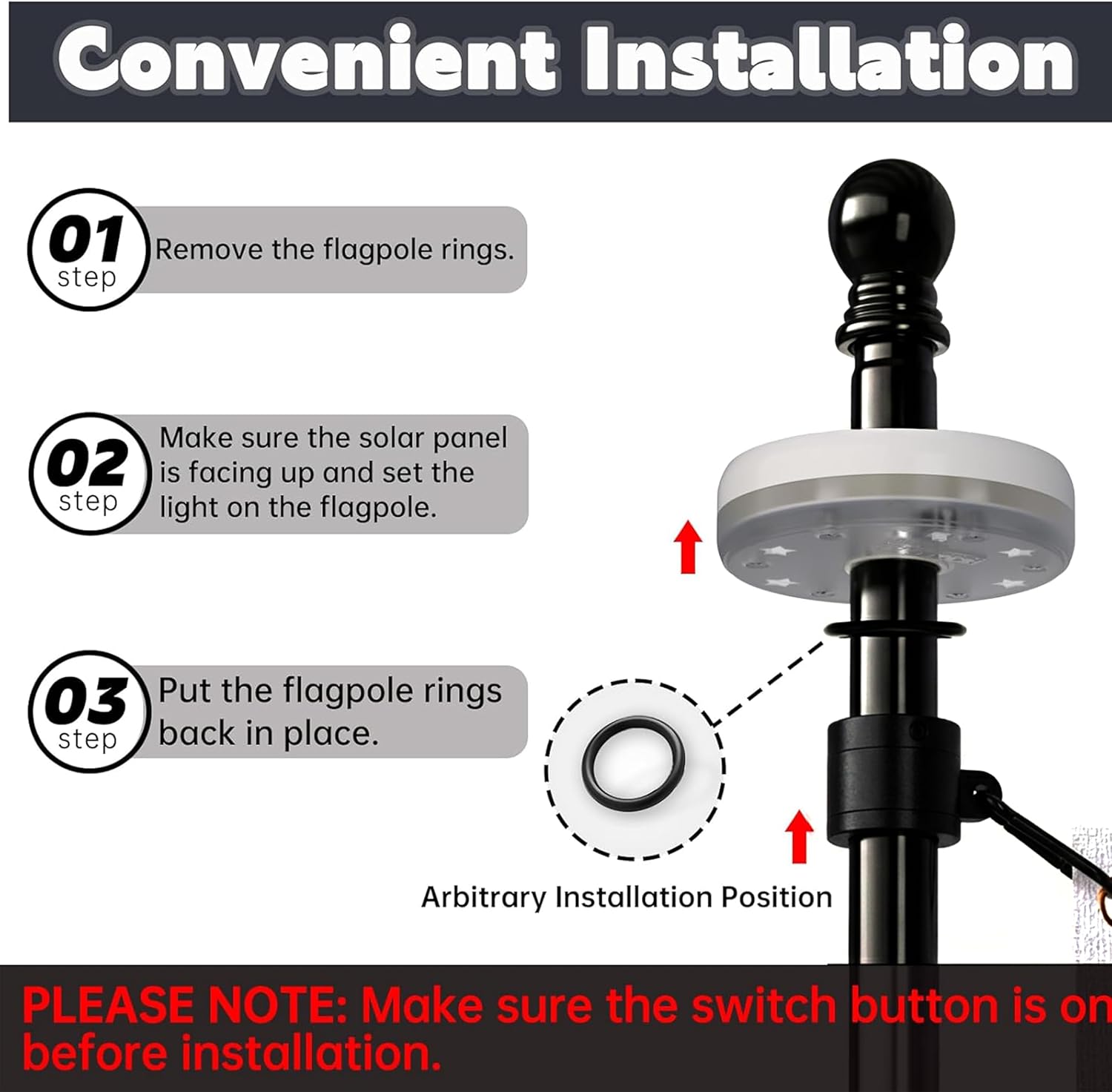 Convenient Installation

01
step
Remove the flagpole rings.

02
step
Make sure the solar panel is facing up and set the light on the flagpole.

03
step
Put the flagpole rings back in place.

Arbitrary Installation Position

PLEASE NOTE: Make sure the switch button is on before installation.