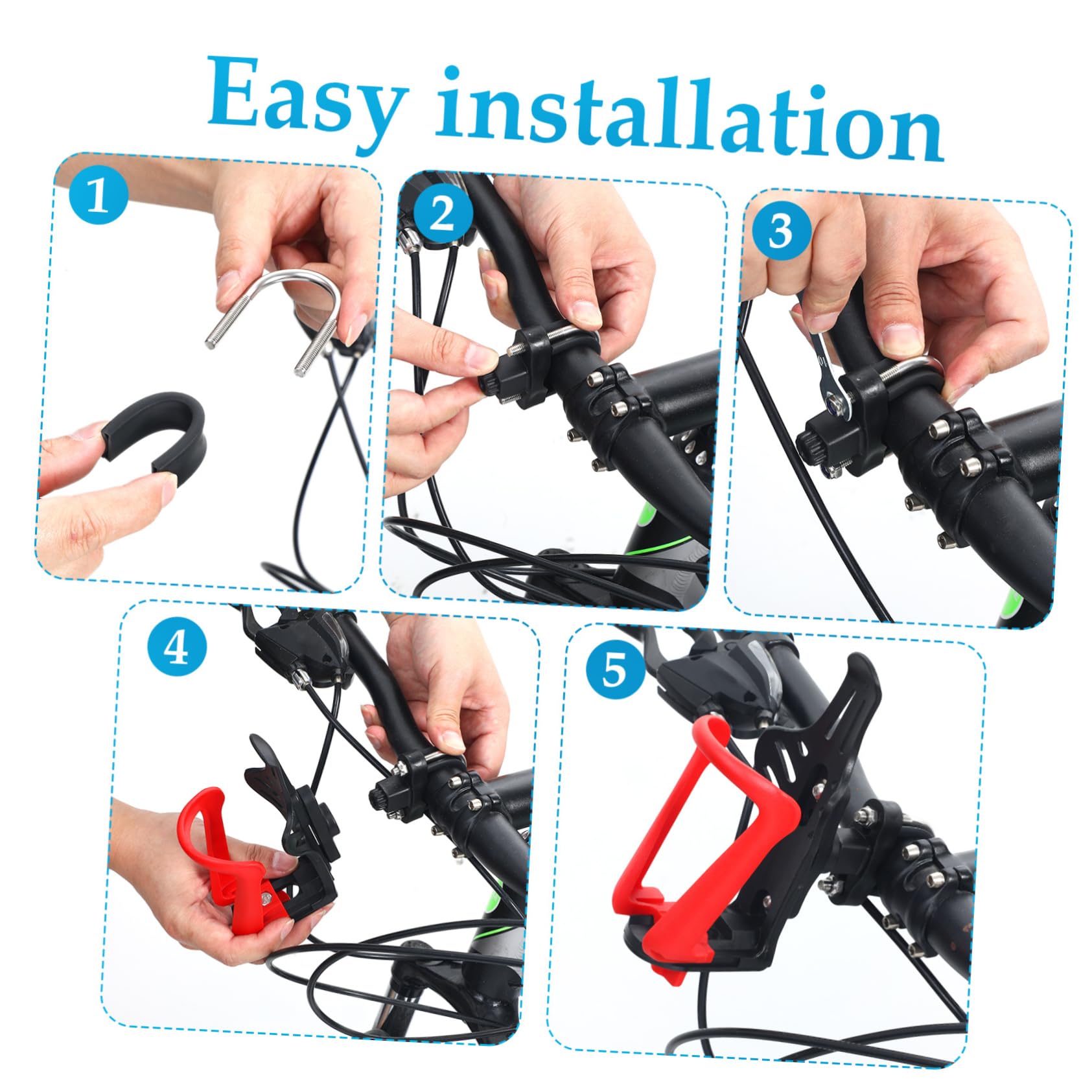 Easy installation

1

2

3

4

5