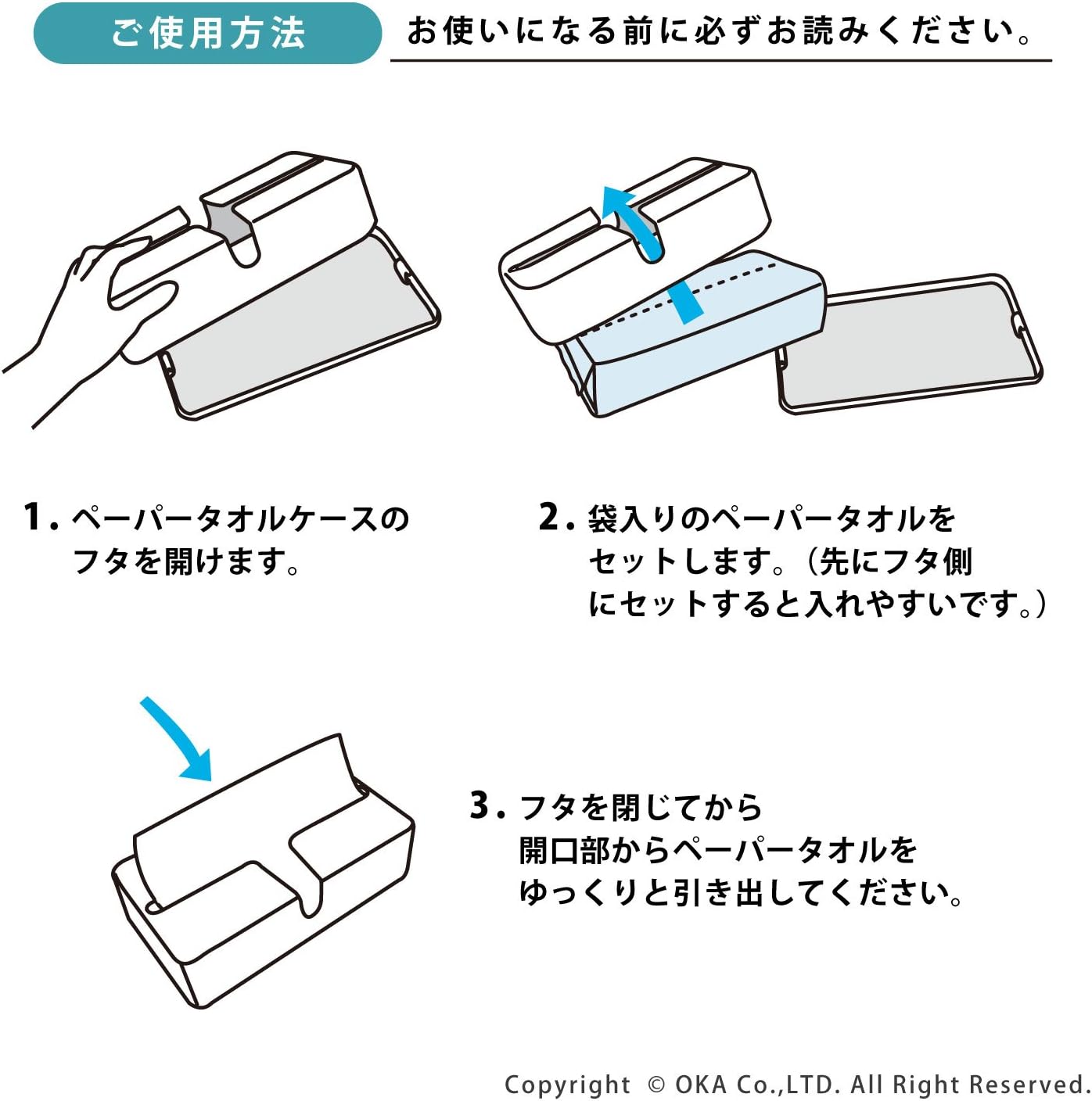 ご使用方法

お使いになる前に必ずお読みください。

1. ペーパータオルケースのフタを開けます。

2. 袋入りのペーパータオルをセットします。(先にフタ側にセットすると入れやすいです。)

3. フタを閉じてから開口部からペーパータオルをゆっくりと引き出してください。

Copyright © OKA Co.,LTD. All Right Reserved.