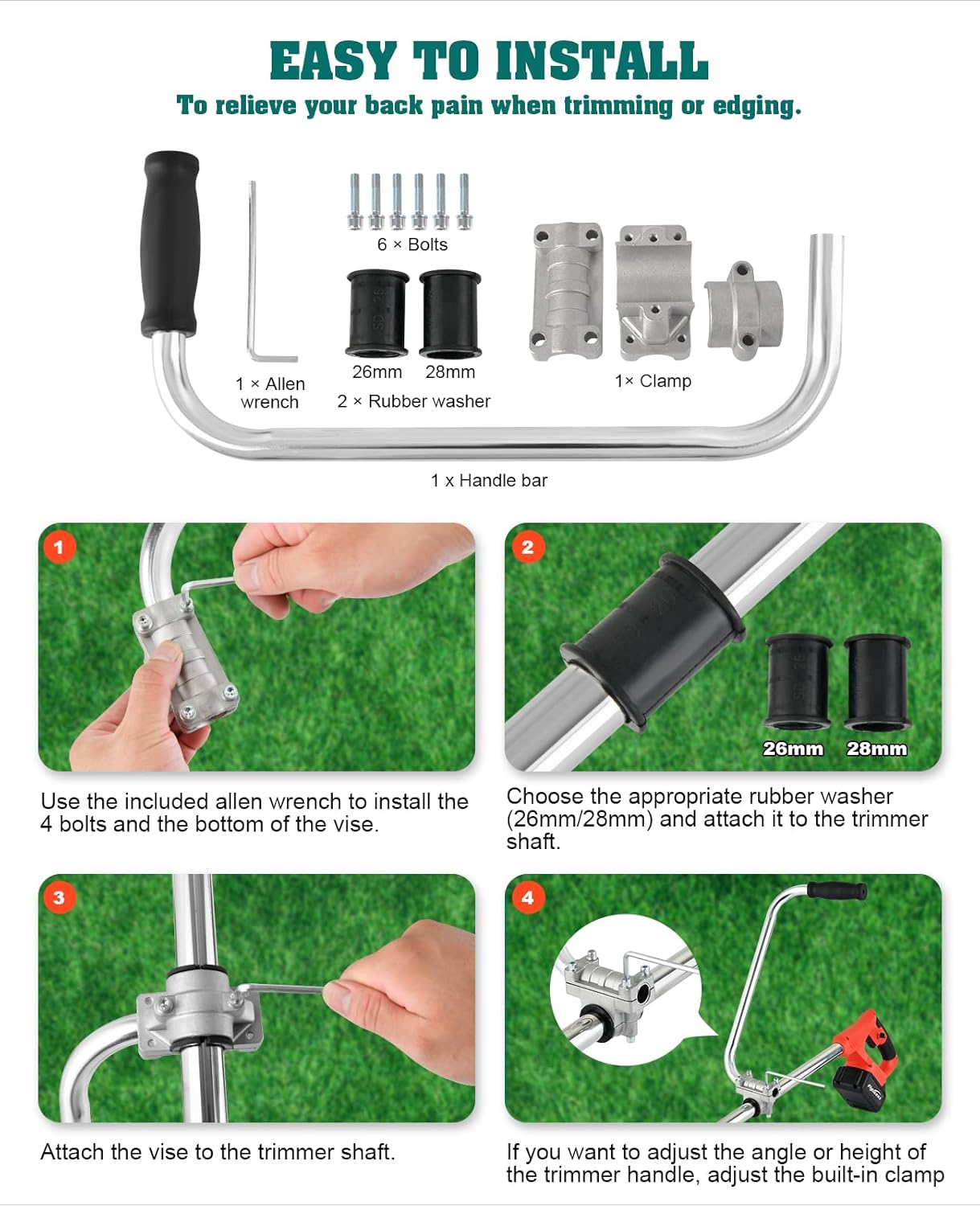 EASY TO INSTALL

To relieve your back pain when trimming or edging.

6 × Bolts

26mm 28mm

2 × Rubber washer

1 × Allen wrench

1× Clamp

1 x Handle bar

1

Use the included allen wrench to install the 4 bolts and the bottom of the vise.

2

26mm 28mm

Choose the appropriate rubber washer (26mm/28mm) and attach it to the trimmer shaft.

3

Attach the vise to the trimmer shaft.

4

If you want to adjust the angle or height of the trimmer handle, adjust the built-in clamp