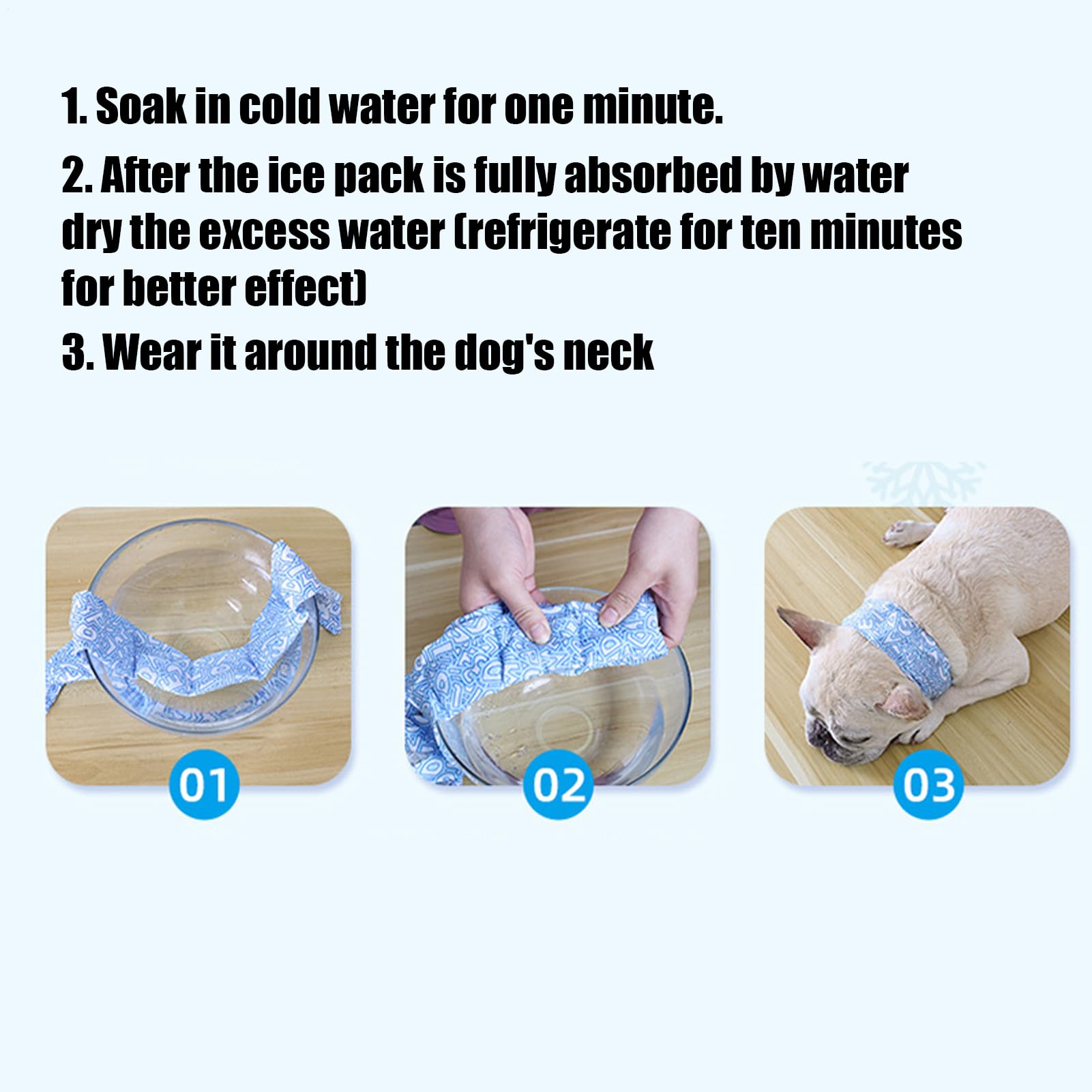 1. Soak in cold water for one minute.

2. After the ice pack is fully absorbed by water dry the excess water (refrigerate for ten minutes for better effect)

3. Wear it around the dog's neck

01

02

03