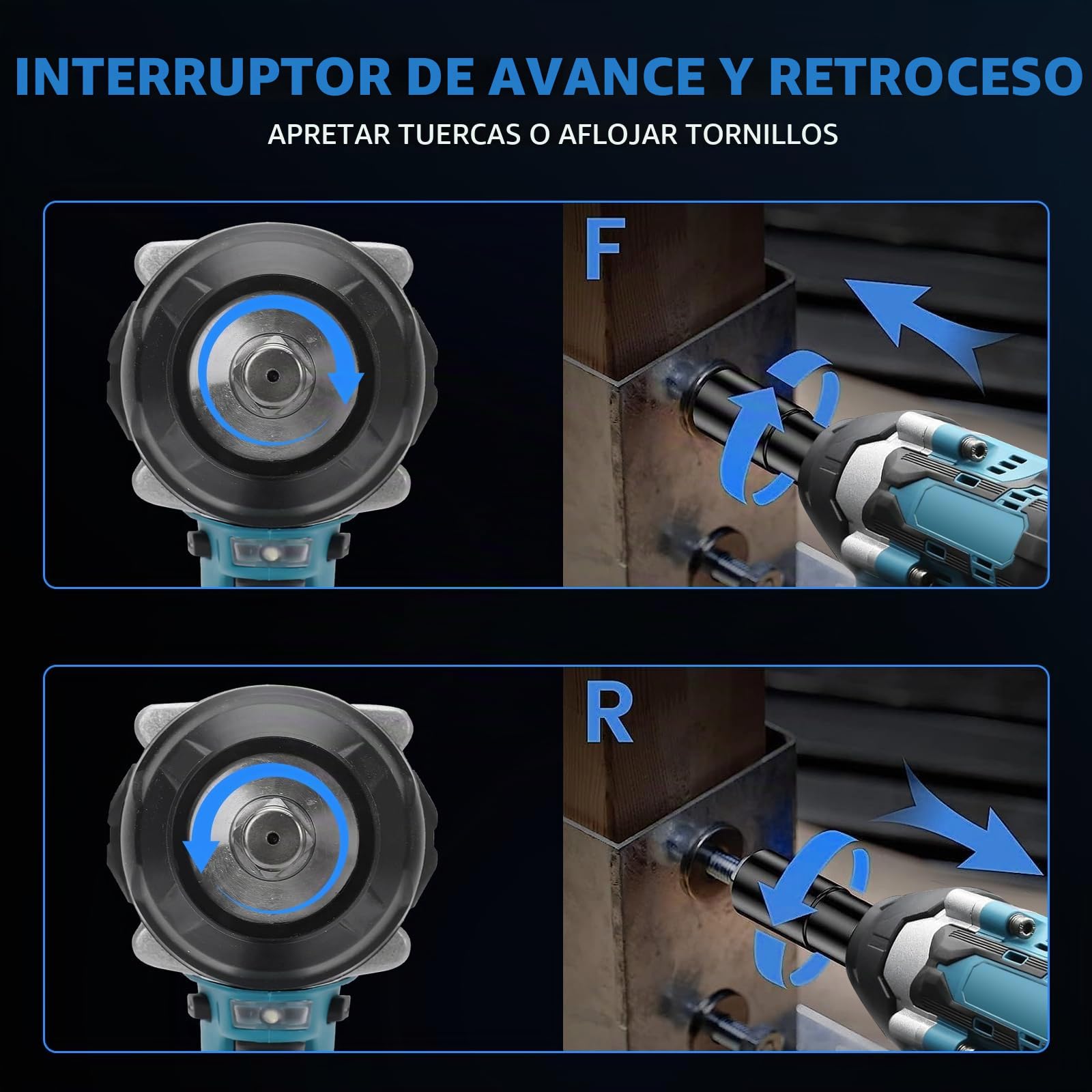 INTERRUPTOR DE AVANCE Y RETROCESO

APRETAR TUERCAS O AFLOJAR TORNILLOS

F

R