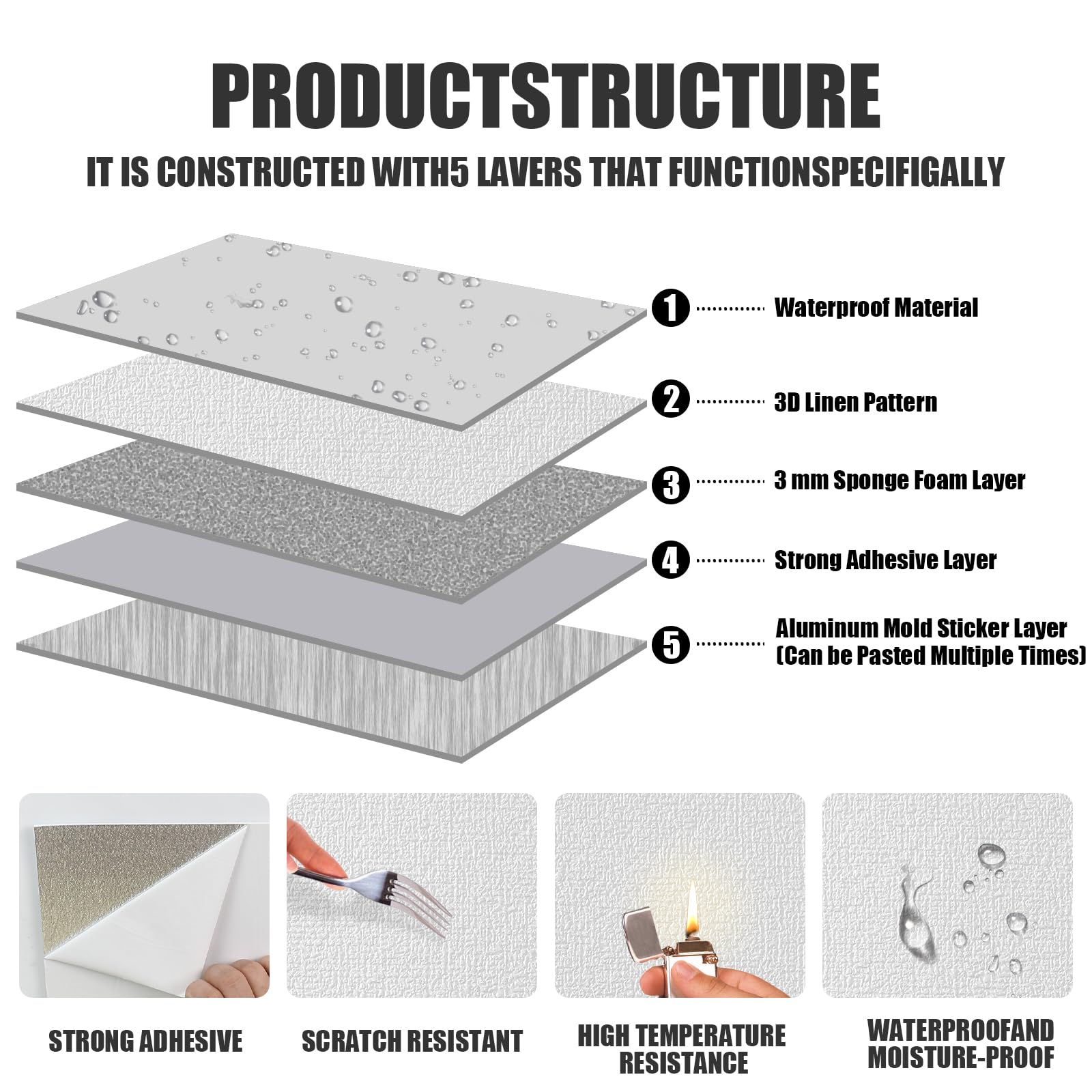 PRODUCTSTRUCTURE

IT IS CONSTRUCTED WITH5 LAVERS THAT FUNCTIONSPECIFIGALLY

1 Waterproof Material

2 3D Linen Pattern

3 3 mm Sponge Foam Layer

4 Strong Adhesive Layer

5 Aluminum Mold Sticker Layer (Can be Pasted Multiple Times)

STRONG ADHESIVE

SCRATCH RESISTANT

HIGH TEMPERATURE RESISTANCE

WATERPROOFAND MOISTURE-PROOF