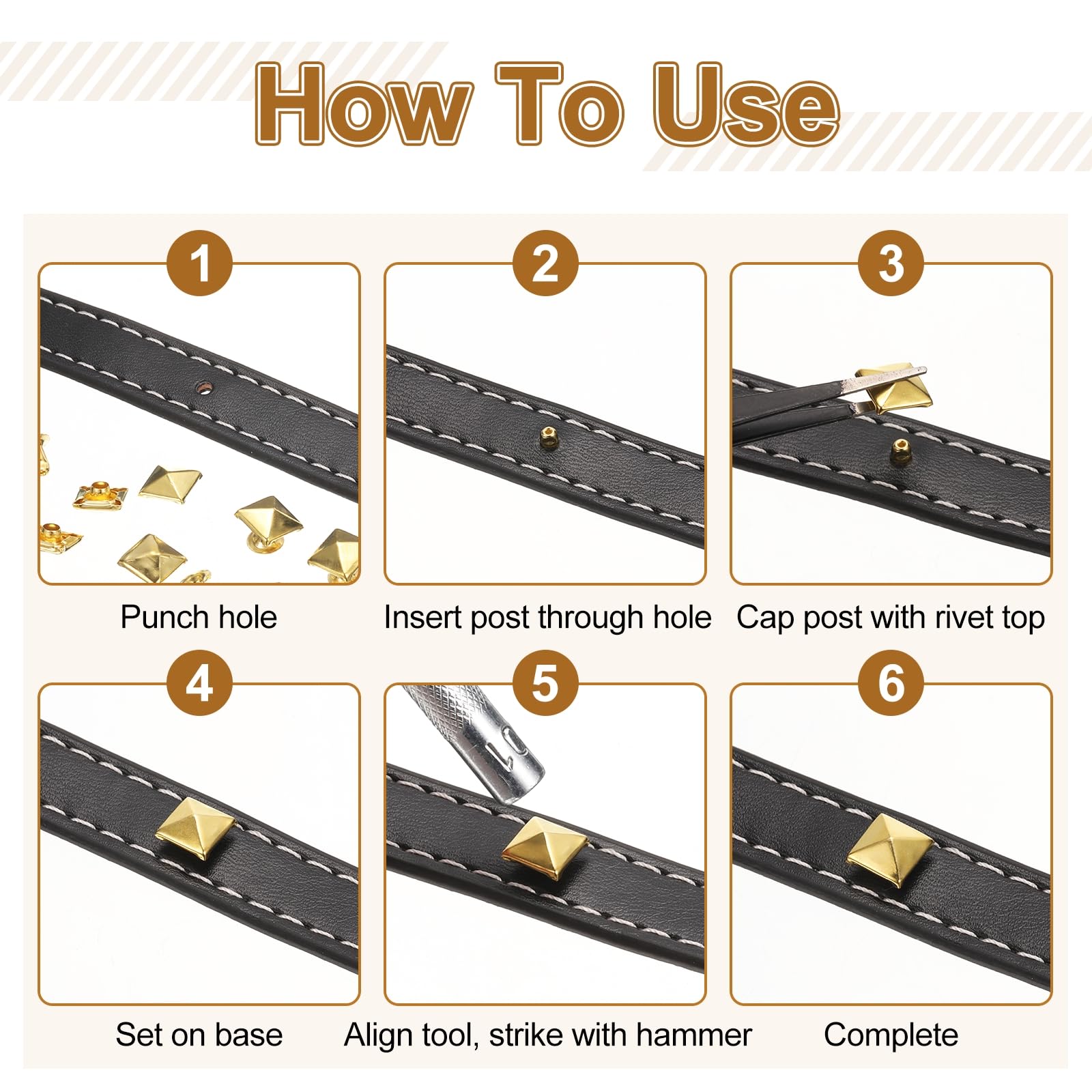 How To Use

1

Punch hole

2

Insert post through hole

3

Cap post with rivet top

4

Set on base

5

Align tool, strike with hammer

6

Complete