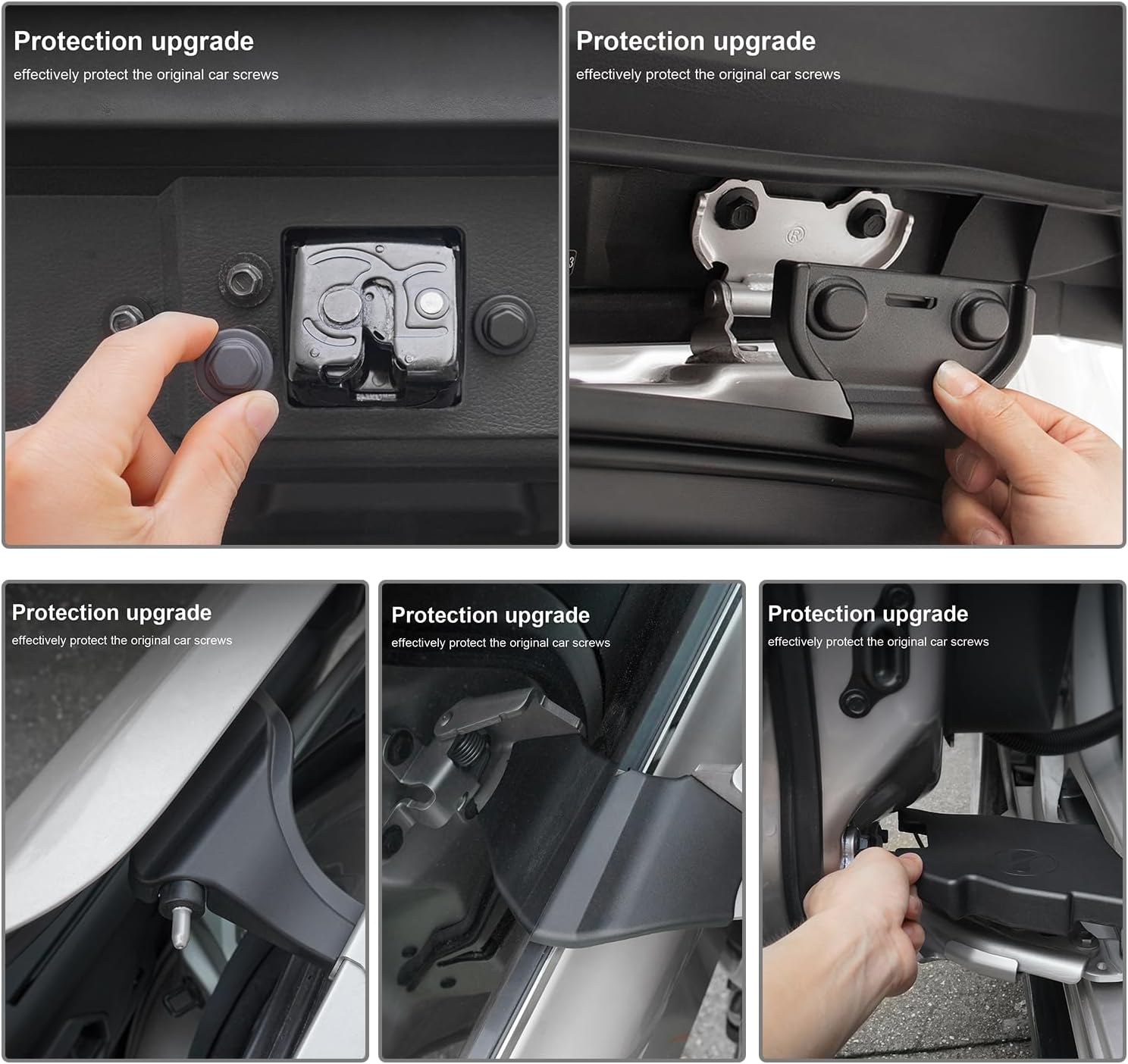 Protection upgrade
effectively protect the original car screws

Protection upgrade
effectively protect the original car screws

Protection upgrade
effectively protect the original car screws

Protection upgrade
effectively protect the original car screws

Protection upgrade
effectively protect the original car screws