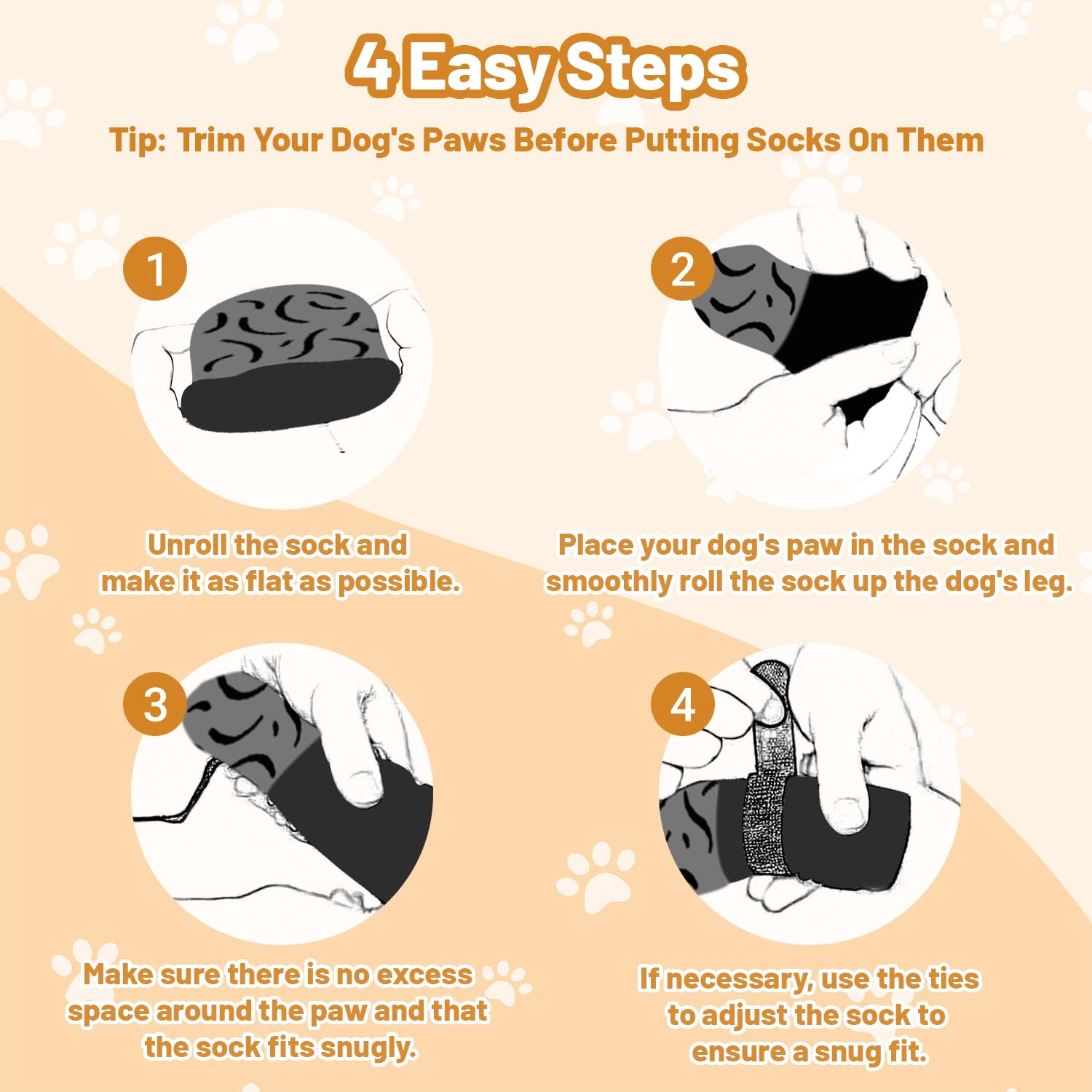 4 Easy Steps

Tip: Trim Your Dog's Paws Before Putting Socks On Them

1

Unroll the sock and make it as flat as possible.

2

Place your dog's paw in the sock and smoothly roll the sock up the dog's leg.

3

Make sure there is no excess space around the paw and that the sock fits snugly.

4

If necessary, use the ties to adjust the sock to ensure a snug fit.