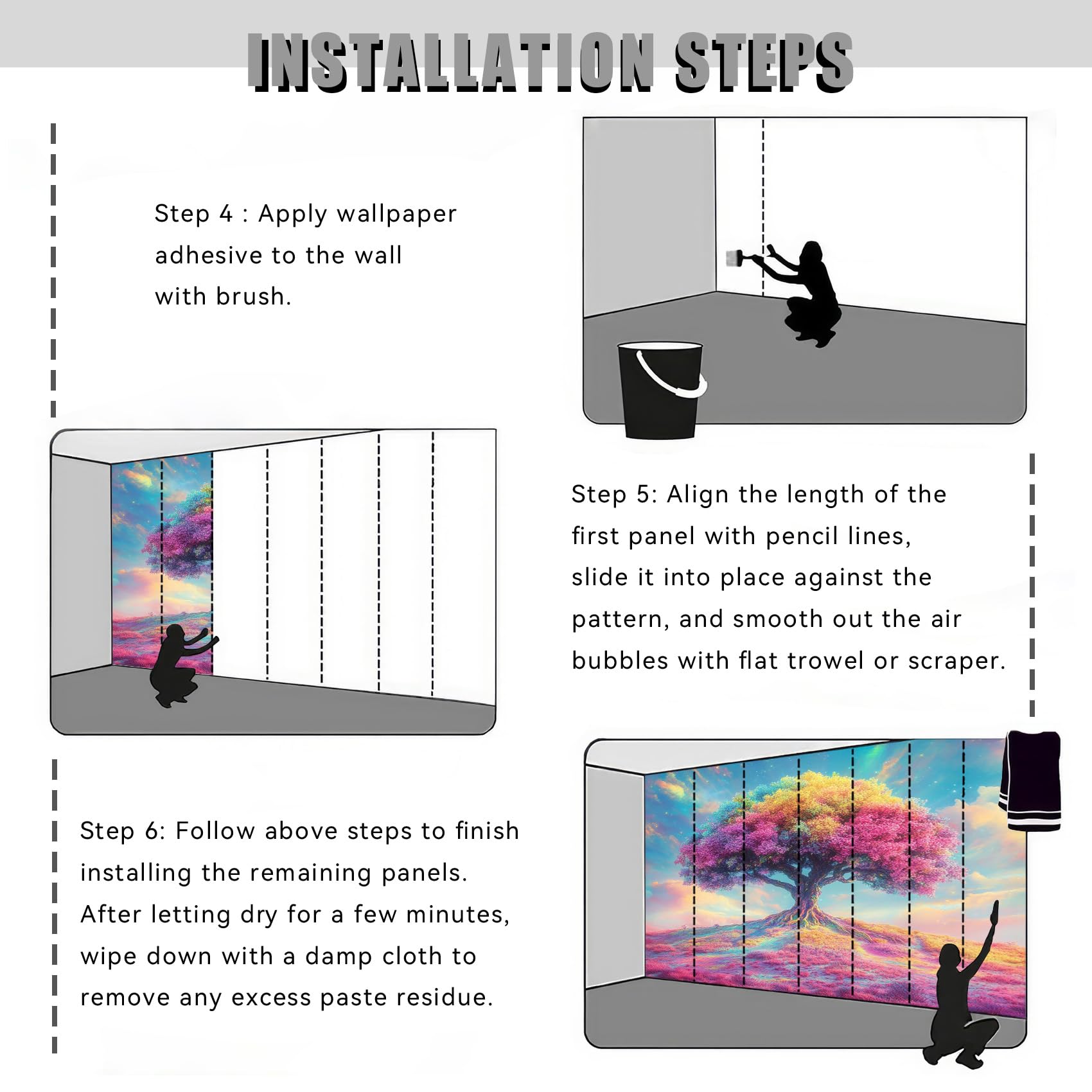 INSTALLATION STEPS

Step 4 : Apply wallpaper adhesive to the wall with brush.

Step 5: Align the length of the first panel with pencil lines, slide it into place against the pattern, and smooth out the air bubbles with flat trowel or scraper.

Step 6: Follow above steps to finish installing the remaining panels. After letting dry for a few minutes, wipe down with a damp cloth to remove any excess paste residue.