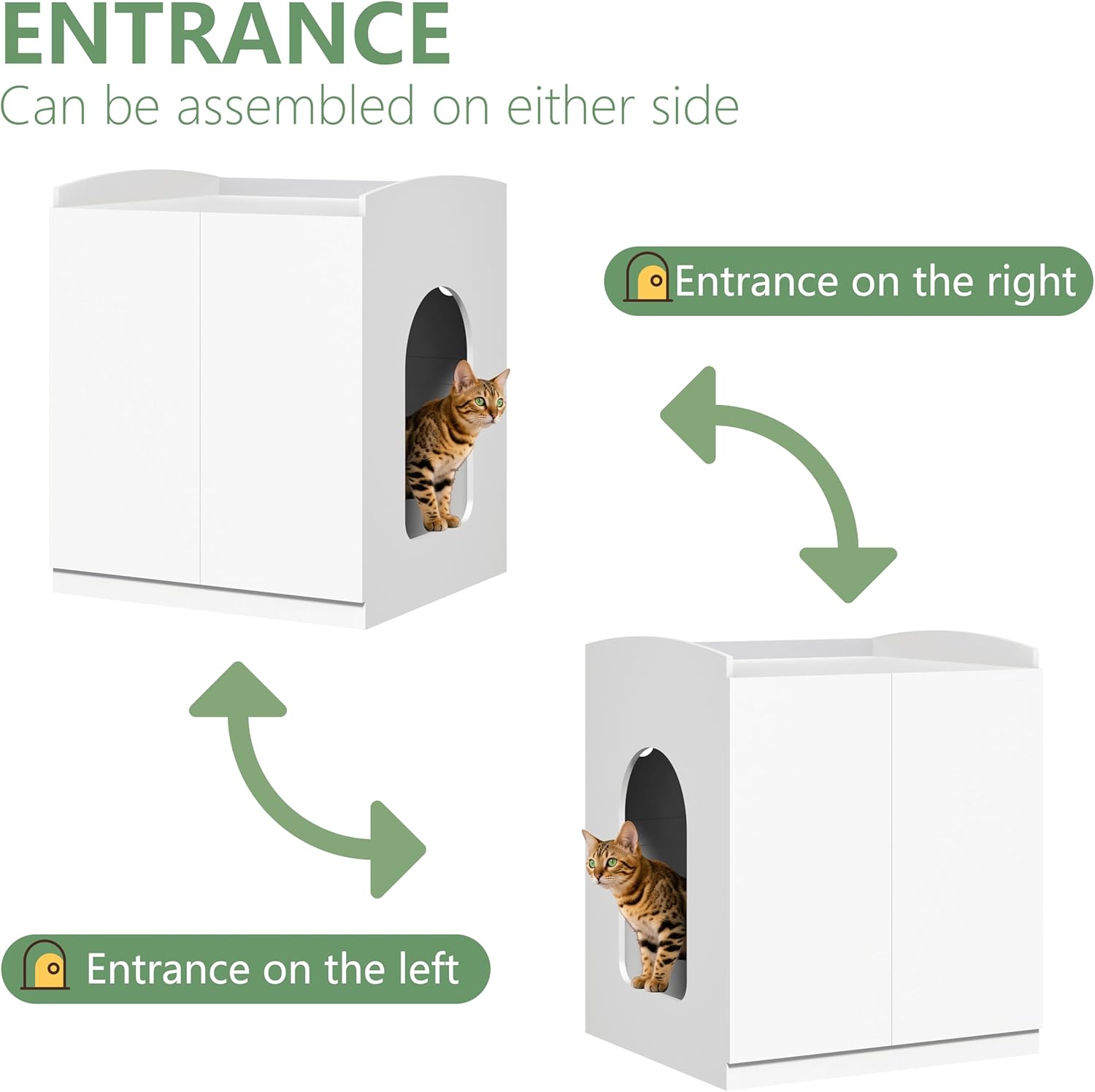 ENTRANCE
Can be assembled on either side

Entrance on the right

Entrance on the left