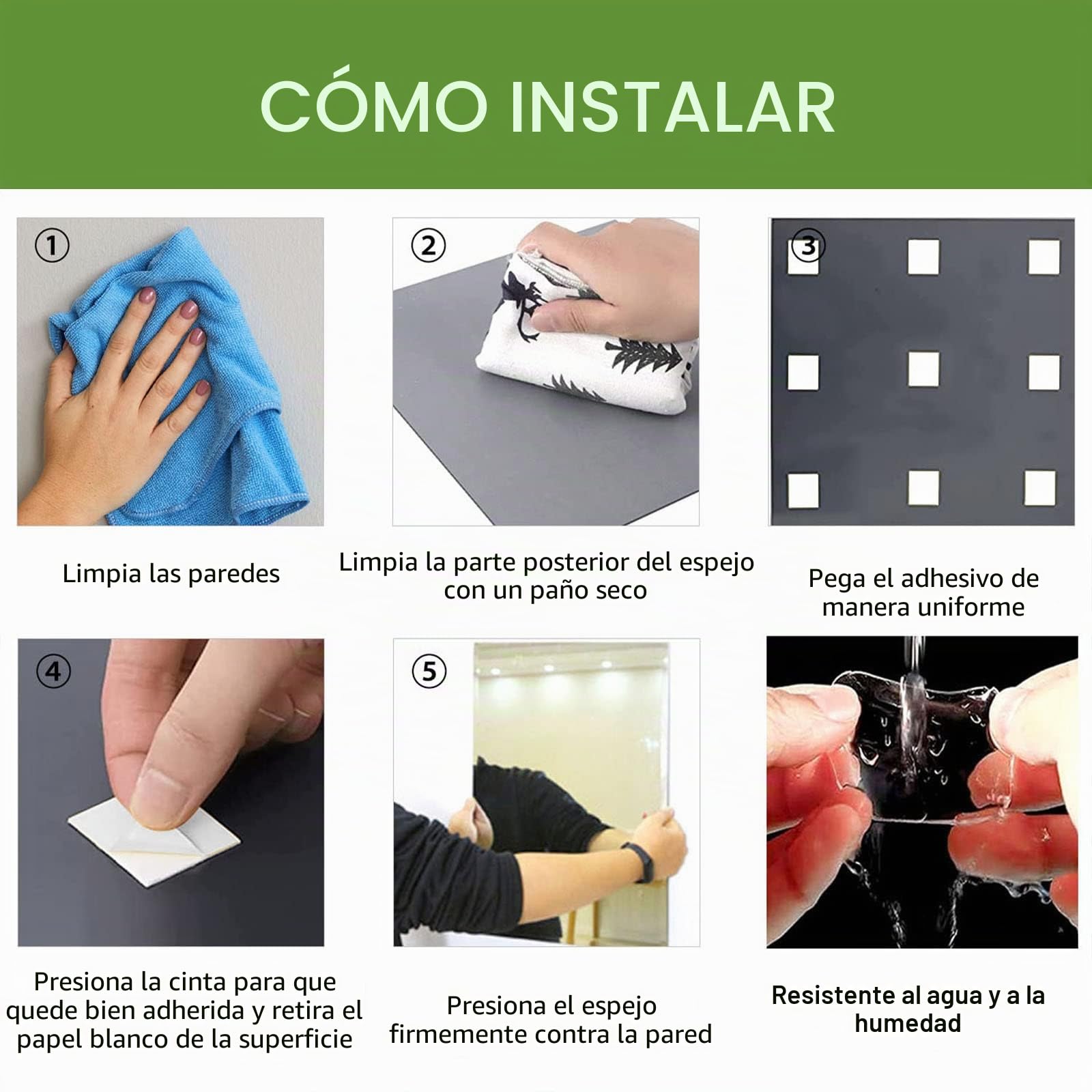 CÓMO INSTALAR

①

Limpia las paredes

②

Limpia la parte posterior del espejo con un paño seco

③

Pega el adhesivo de manera uniforme

④

Presiona la cinta para que quede bien adherida y retira el papel blanco de la superficie

⑤

Presiona el espejo firmemente contra la pared

Resistente al agua y a la humedad