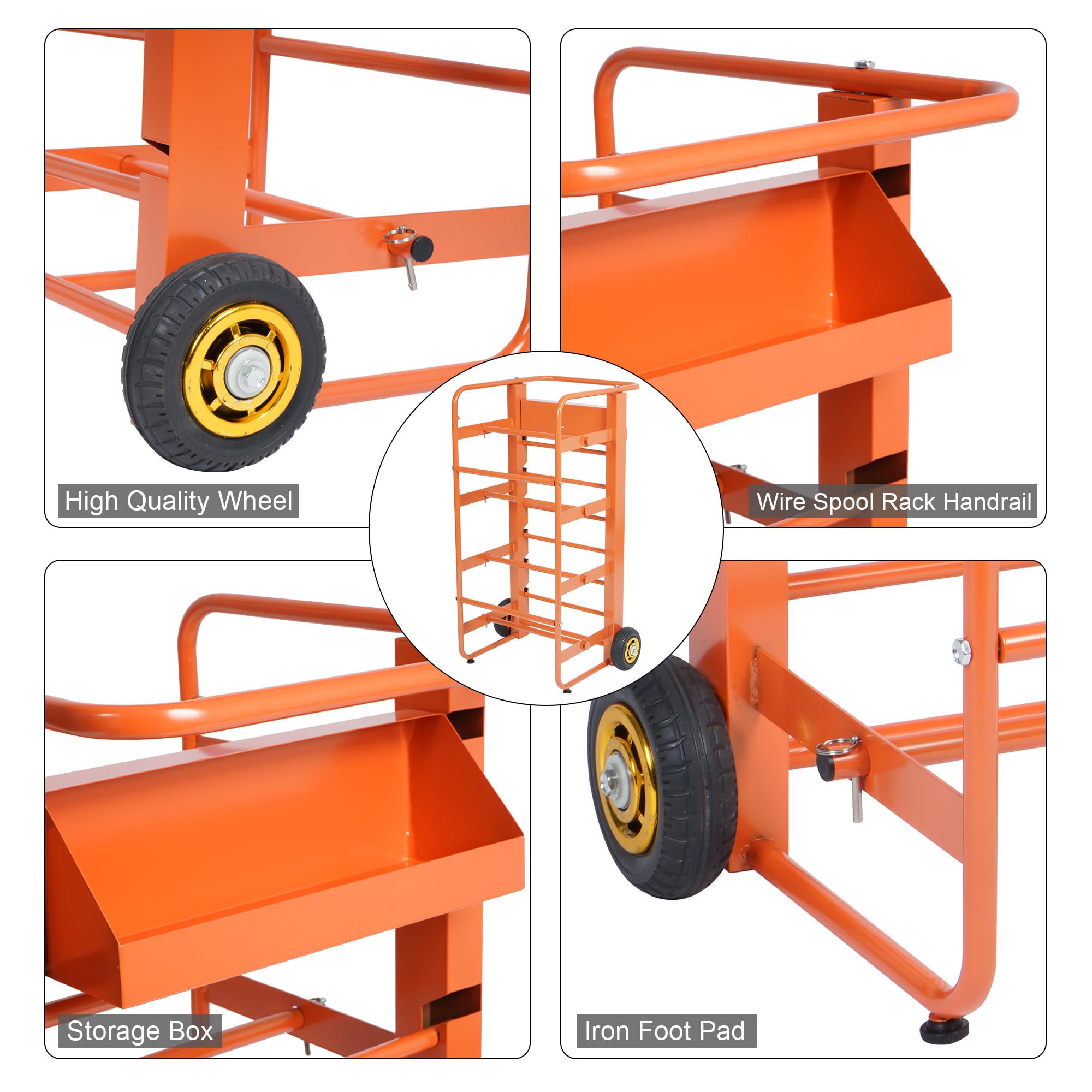 High Quality Wheel

Wire Spool Rack Handrail

Storage Box

Iron Foot Pad