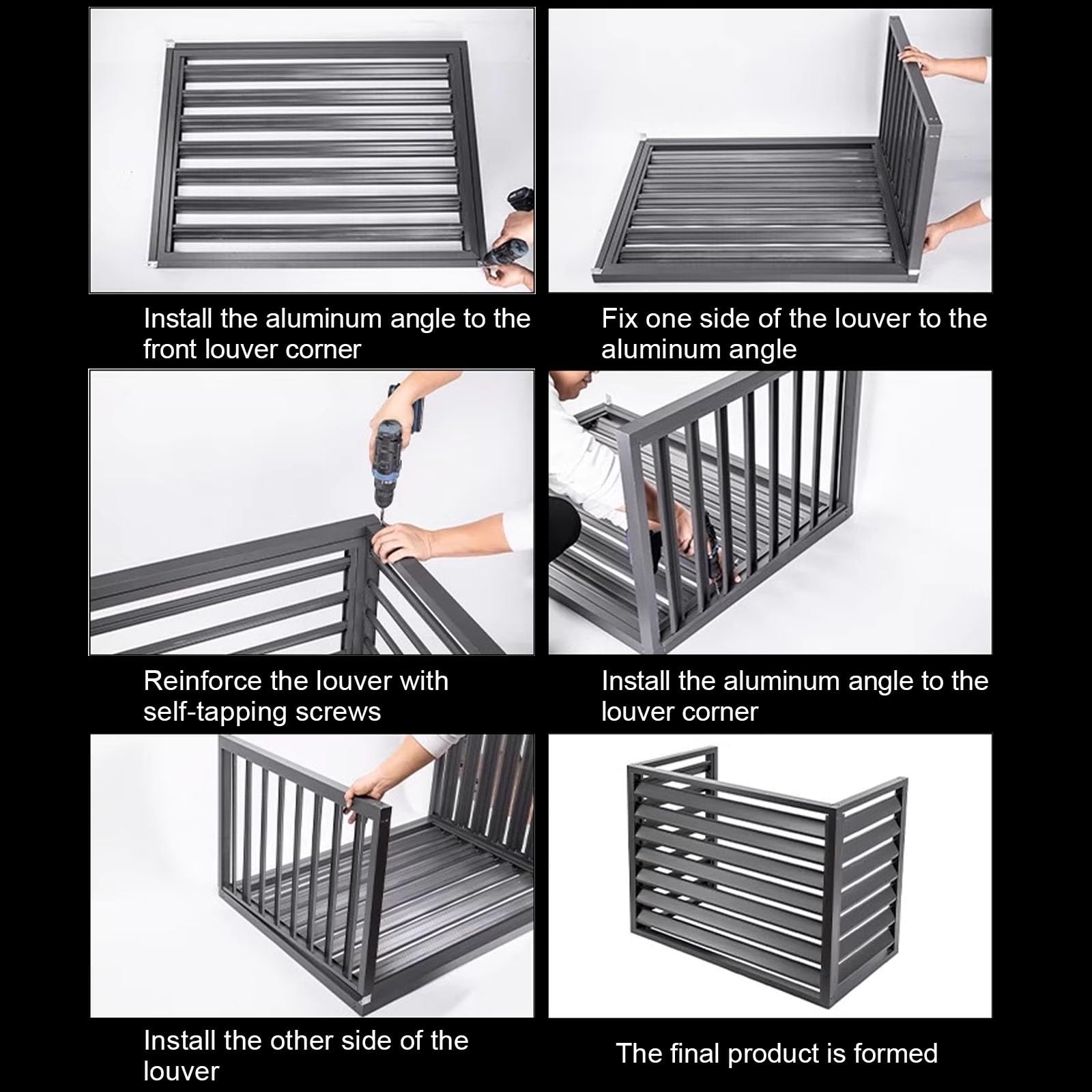 Install the aluminum angle to the front louver corner

Fix one side of the louver to the aluminum angle

Reinforce the louver with self-tapping screws

Install the aluminum angle to the louver corner

Install the other side of the louver

The final product is formed