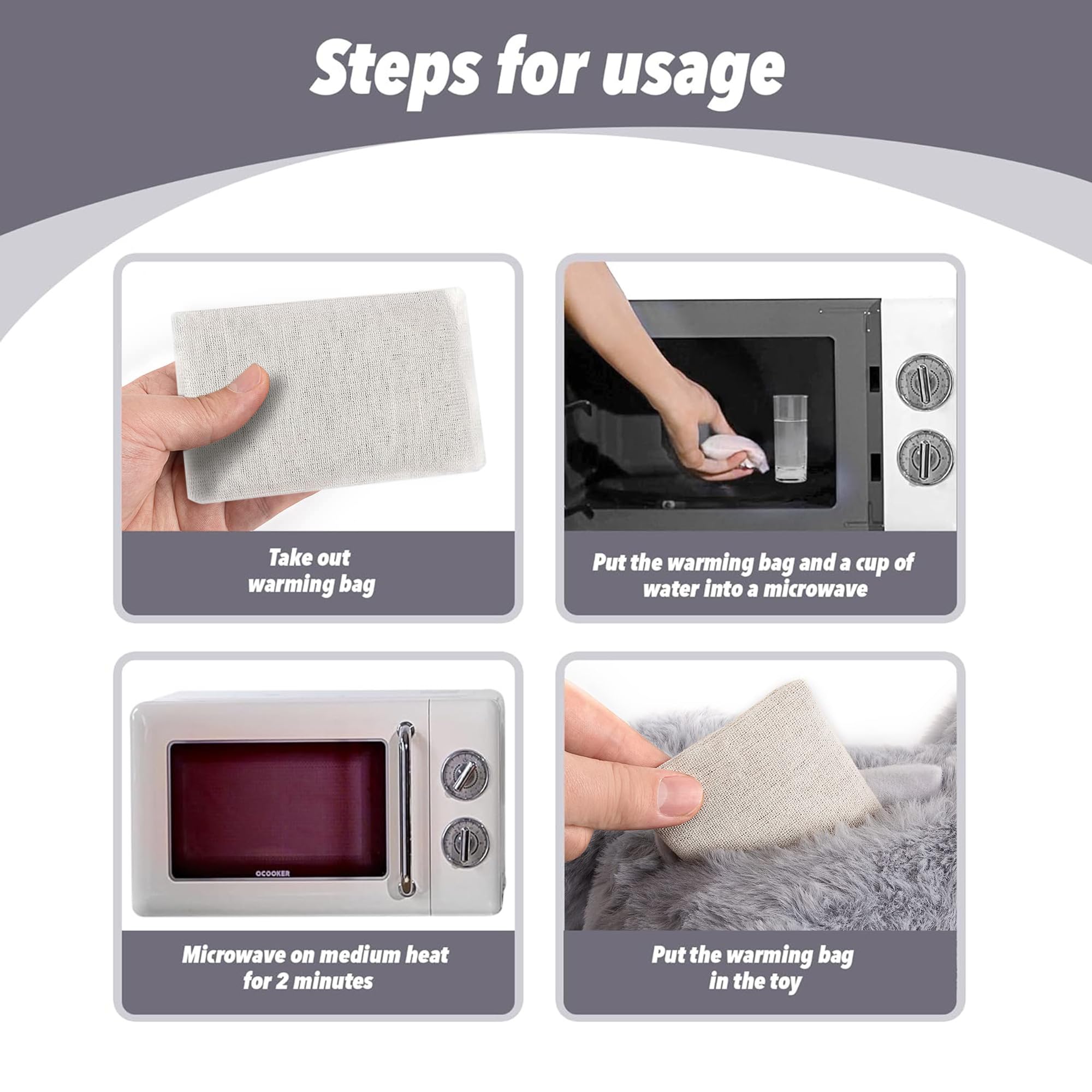 Steps for usage

Take out warming bag

Put the warming bag and a cup of water into a microwave

OCOOKER

Microwave on medium heat for 2 minutes

Put the warming bag in the toy