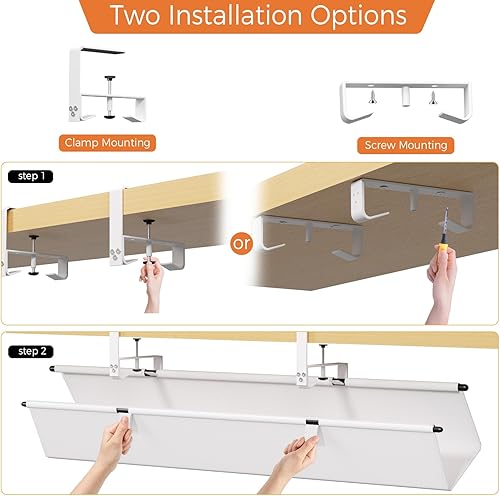 Two Installation Options

Clamp Mounting

Screw Mounting

step 1

or

step 2