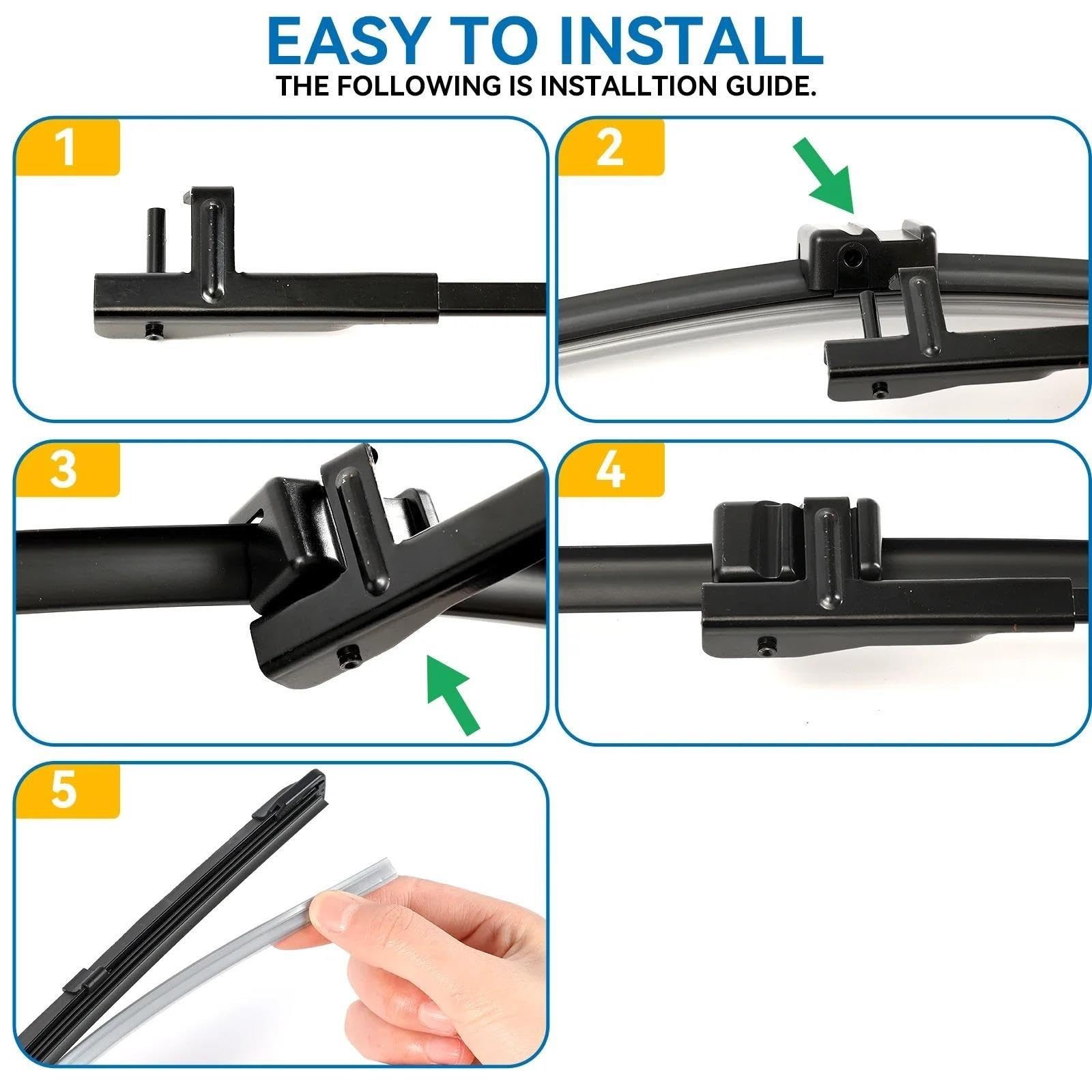 EASY TO INSTALL
THE FOLLOWING IS INSTALLTION GUIDE.

1

2

3

4

5