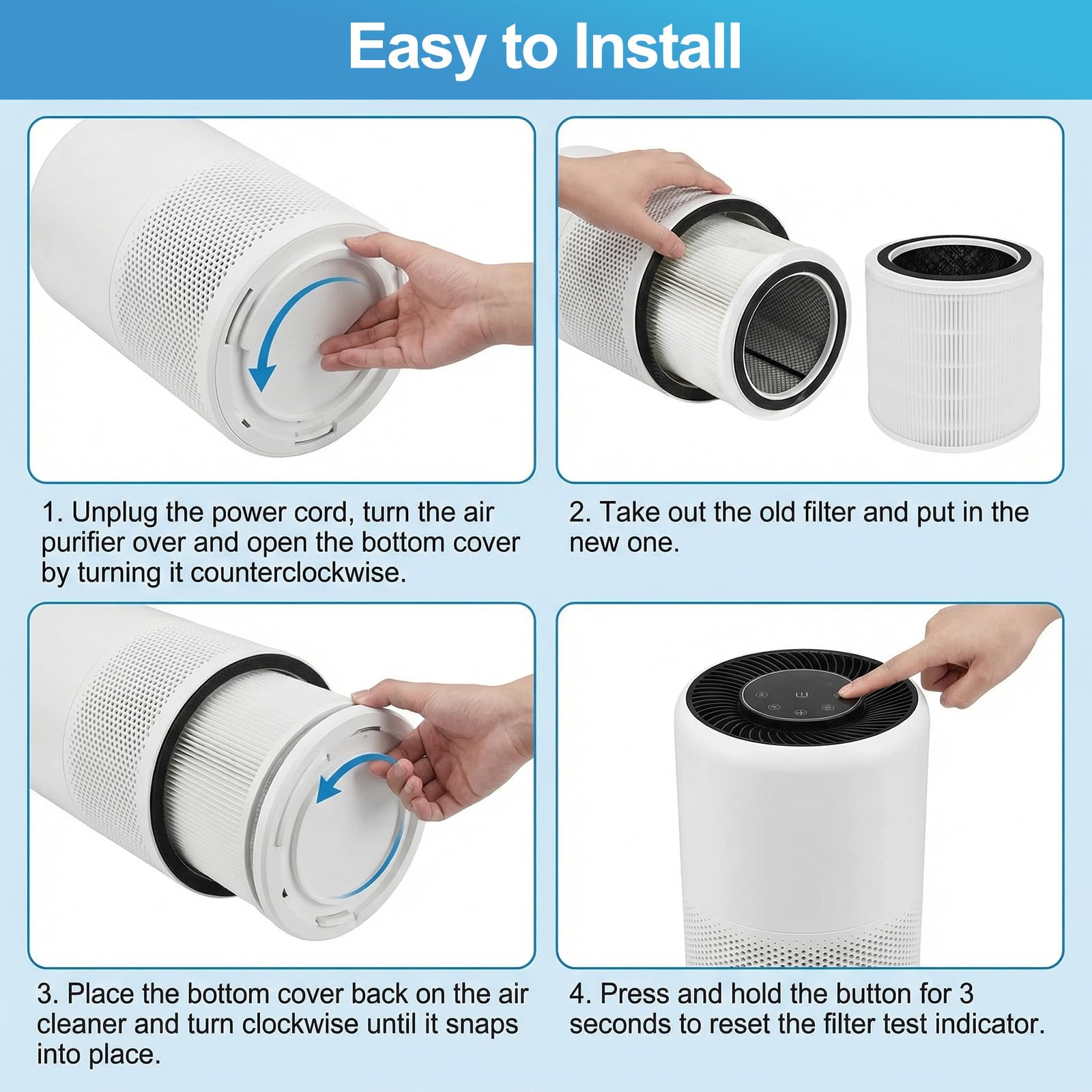 Easy to Install

1. Unplug the power cord, turn the air purifier over and open the bottom cover by turning it counterclockwise.

2. Take out the old filter and put in the new one.

3. Place the bottom cover back on the air cleaner and turn clockwise until it snaps into place.

4. Press and hold the button for 3 seconds to reset the filter test indicator.