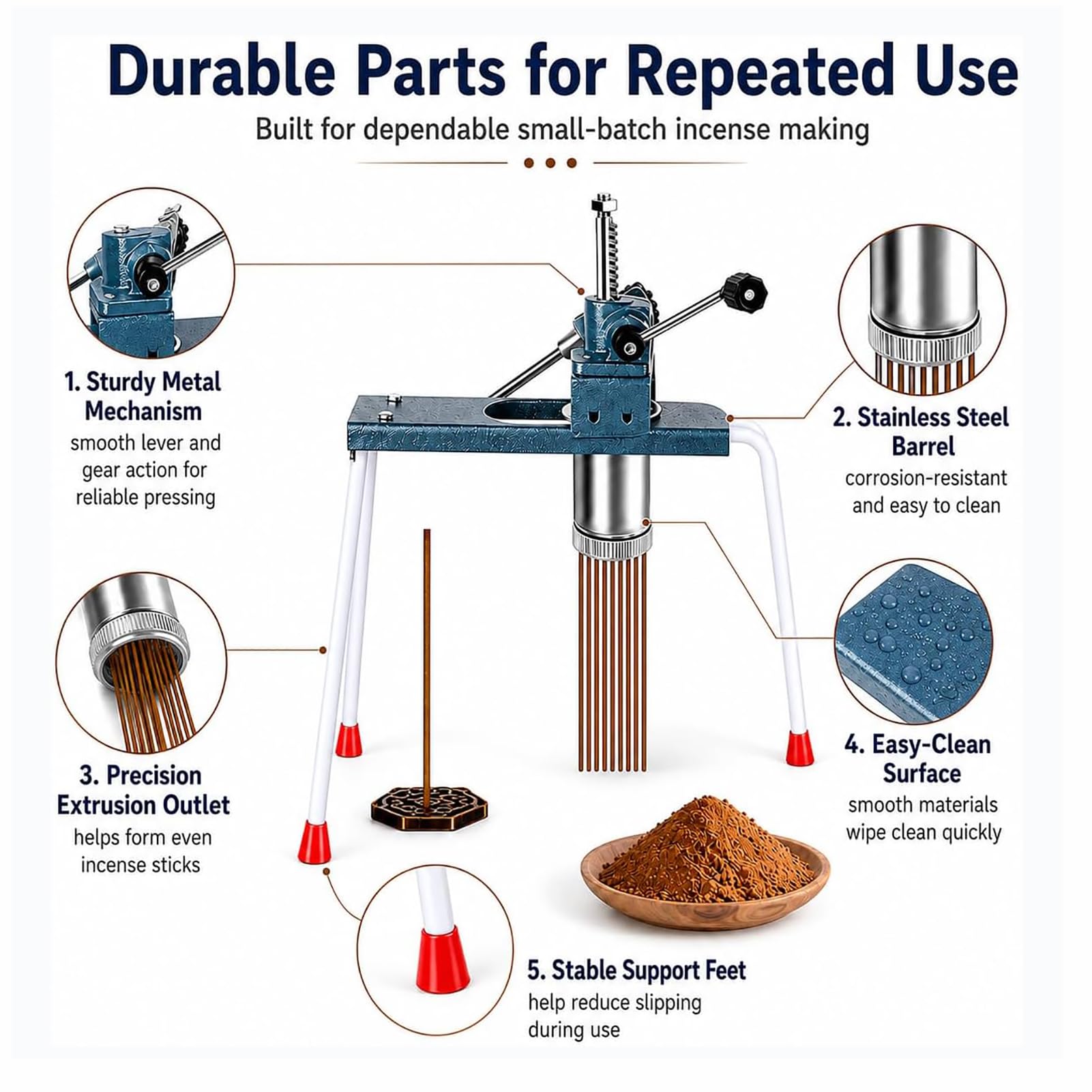 Durable Parts for Repeated Use

Built for dependable small-batch incense making

1. Sturdy Metal Mechanism
smooth lever and gear action for reliable pressing

2. Stainless Steel Barrel
corrosion-resistant and easy to clean

3. Precision Extrusion Outlet
helps form even incense sticks

4. Easy-Clean Surface
smooth materials wipe clean quickly

5. Stable Support Feet
help reduce slipping during use