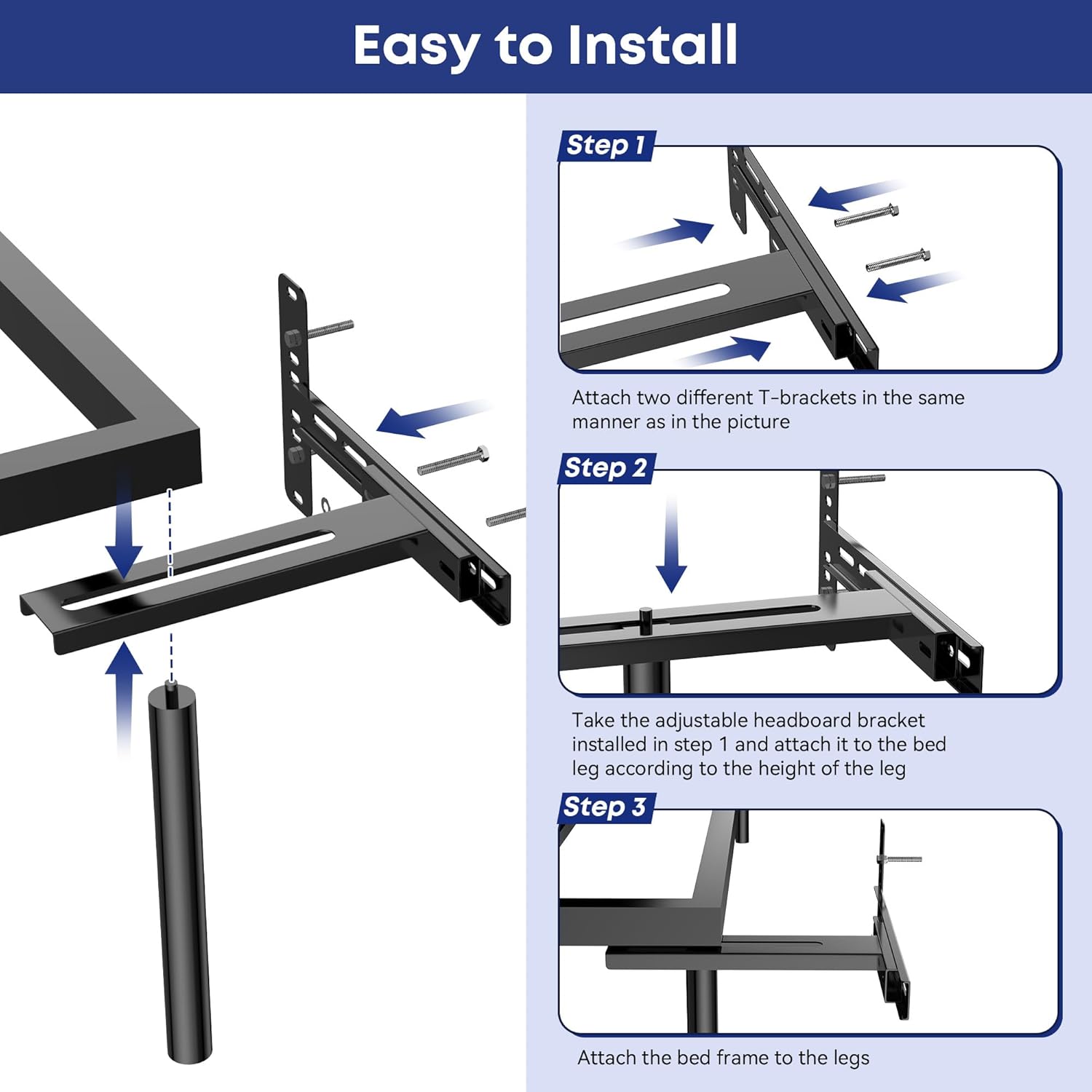 Easy to Install

Step 1

Attach two different T-brackets in the same manner as in the picture

Step 2

Take the adjustable headboard bracket installed in step 1 and attach it to the bed leg according to the height of the leg

Step 3

Attach the bed frame to the legs