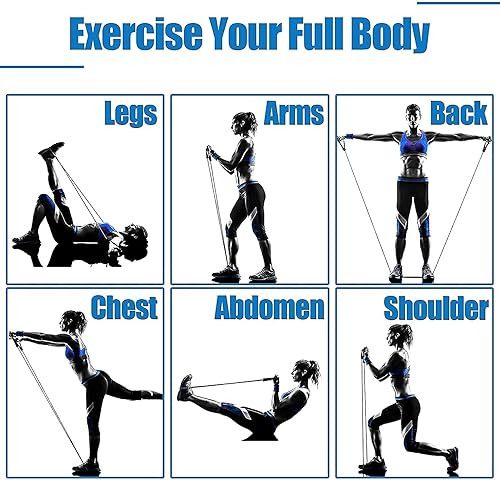 Exercise Your Full Body

Legs

Arms

Back

Chest

Abdomen

Shoulder